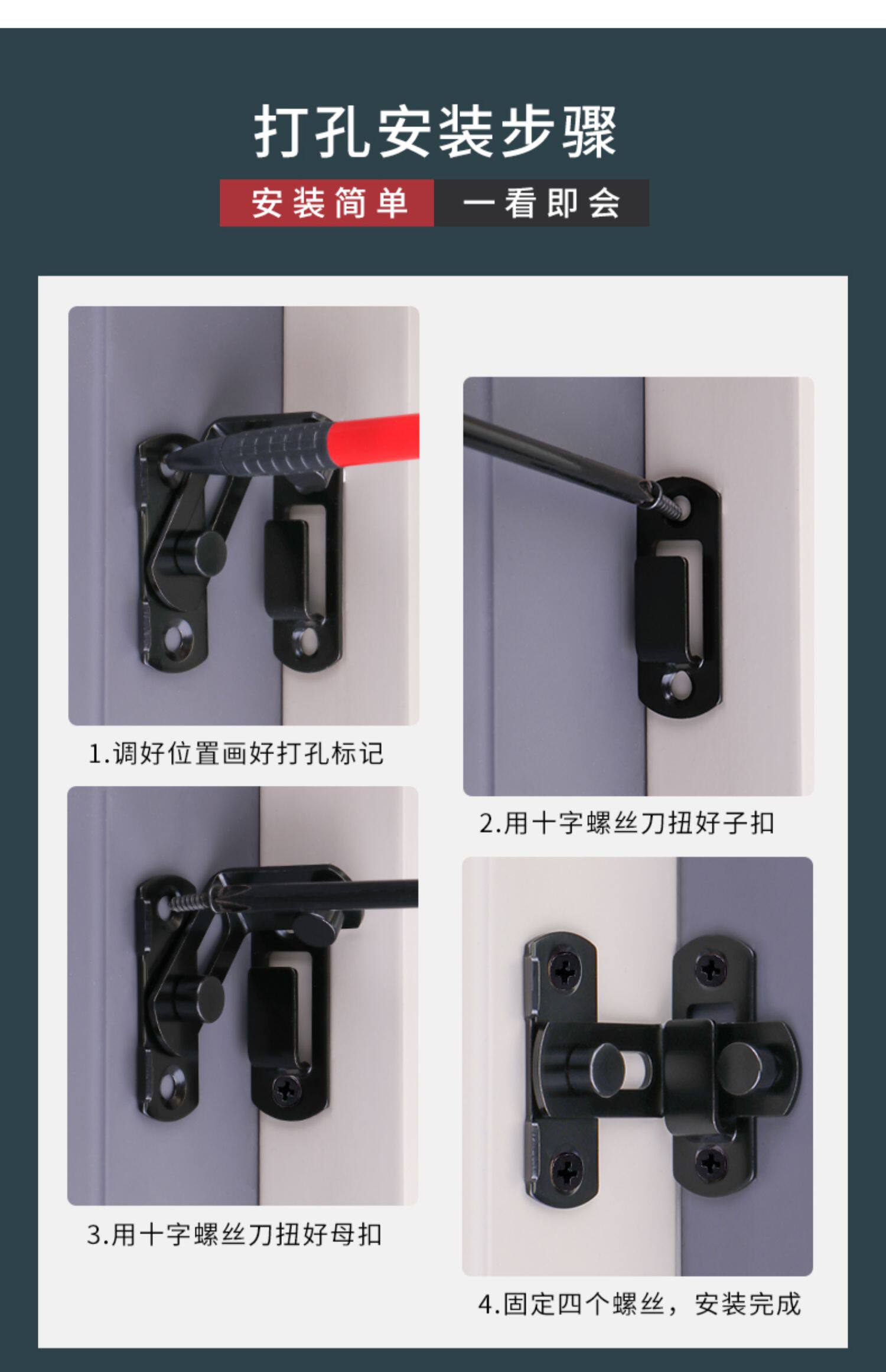 打孔安装步骤

安装简单 一看即会

1.调好位置画好打孔标记

2.用十字螺丝刀扭好子扣

3.用十字螺丝刀扭好母扣

4.固定四个螺丝，安装完成