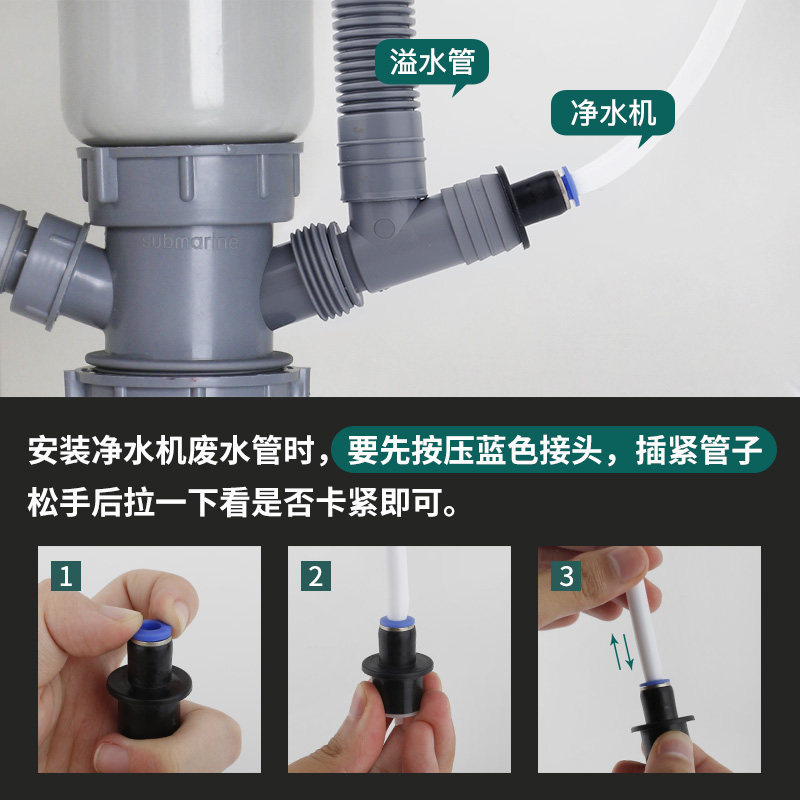 溢水管

净水机

submarine

安装净水机废水管时，要先按压蓝色接头，插紧管子松手后拉一下看是否卡紧即可。

1

2

3