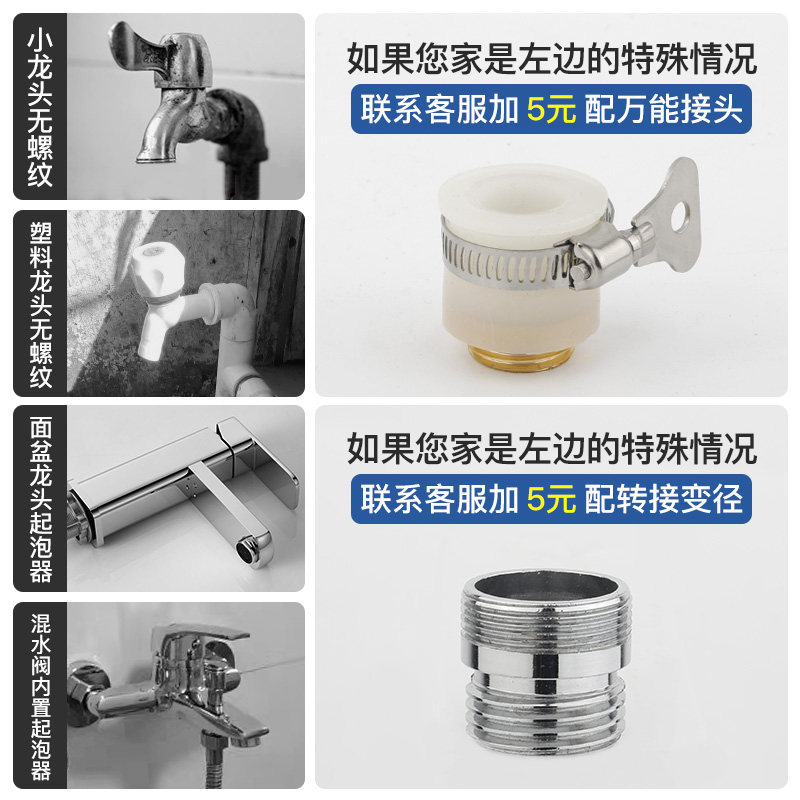 小龙头无螺纹

塑料龙头无螺纹

面盆龙头起泡器

混水阀内置起泡器

如果您家是左边的特殊情况

联系客服加 5元 配万能接头

如果您家是左边的特殊情况

联系客服加 5元 配转接变径