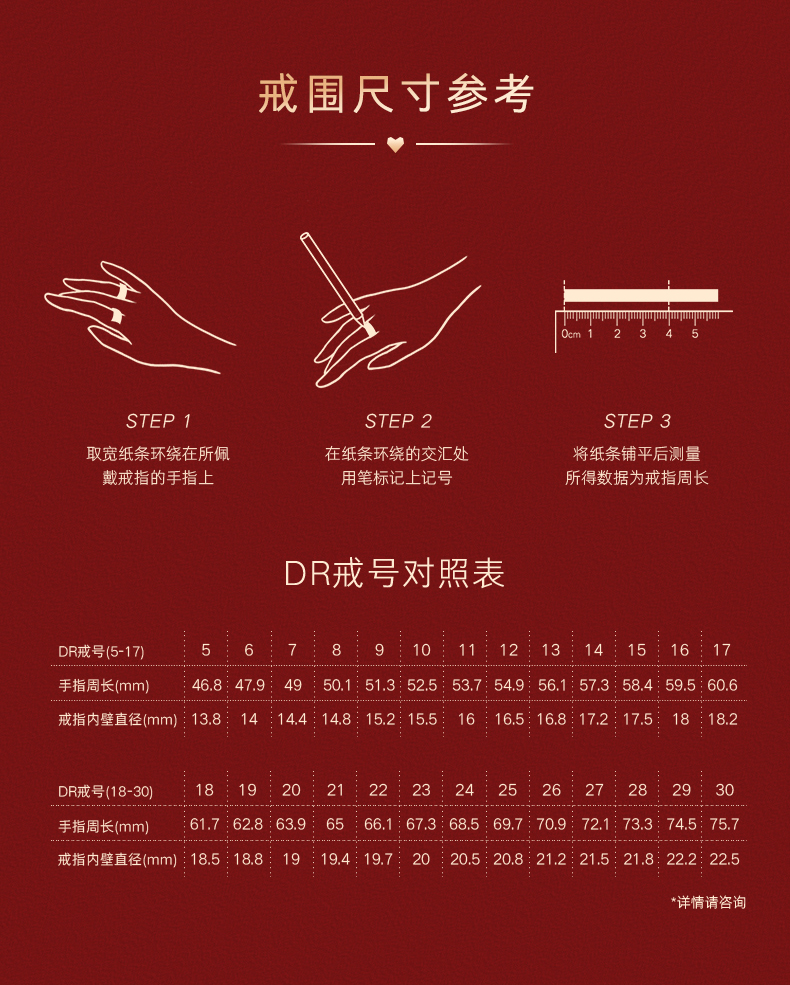 戒围尺寸参考

0cm 1 2 3 4 5

STEP 1
取宽纸条环绕在所佩戴戒指的手指上

STEP 2
在纸条环绕的交汇处用笔标记上记号

STEP 3
将纸条铺平后测量所得数据为戒指周长

DR戒号对照表

| DR戒号(5-17) | 5 | 6 | 7 | 8 | 9 | 10 | 11 | 12 | 13 | 14 | 15 | 16 | 17 |
|---|---|---|---|---|---|---|---|---|---|---|---|---|---|
| 手指周长(mm) | 46.8 | 47.9 | 49 | 50.1 | 51.3 | 52.5 | 53.7 | 54.9 | 56.1 | 57.3 | 58.4 | 59.5 | 60.6 |
| 戒指内壁直径(mm) | 13.8 | 14 | 14.4 | 14.8 | 15.2 | 15.5 | 16 | 16.5 | 16.8 | 17.2 | 17.5 | 18 | 18.2 |

| DR戒号(18-30) | 18 | 19 | 20 | 21 | 22 | 23 | 24 | 25 | 26 | 27 | 28 | 29 | 30 |
|---|---|---|---|---|---|---|---|---|---|---|---|---|---|
| 手指周长(mm) | 61.7 | 62.8 | 63.9 | 65 | 66.1 | 67.3 | 68.5 | 69.7 | 70.9 | 72.1 | 73.3 | 74.5 | 75.7 |
| 戒指内壁直径(mm) | 18.5 | 18.8 | 19 | 19.4 | 19.7 | 20 | 20.5 | 20.8 | 21.2 | 21.5 | 21.8 | 22.2 | 22.5 |

*详情请咨询