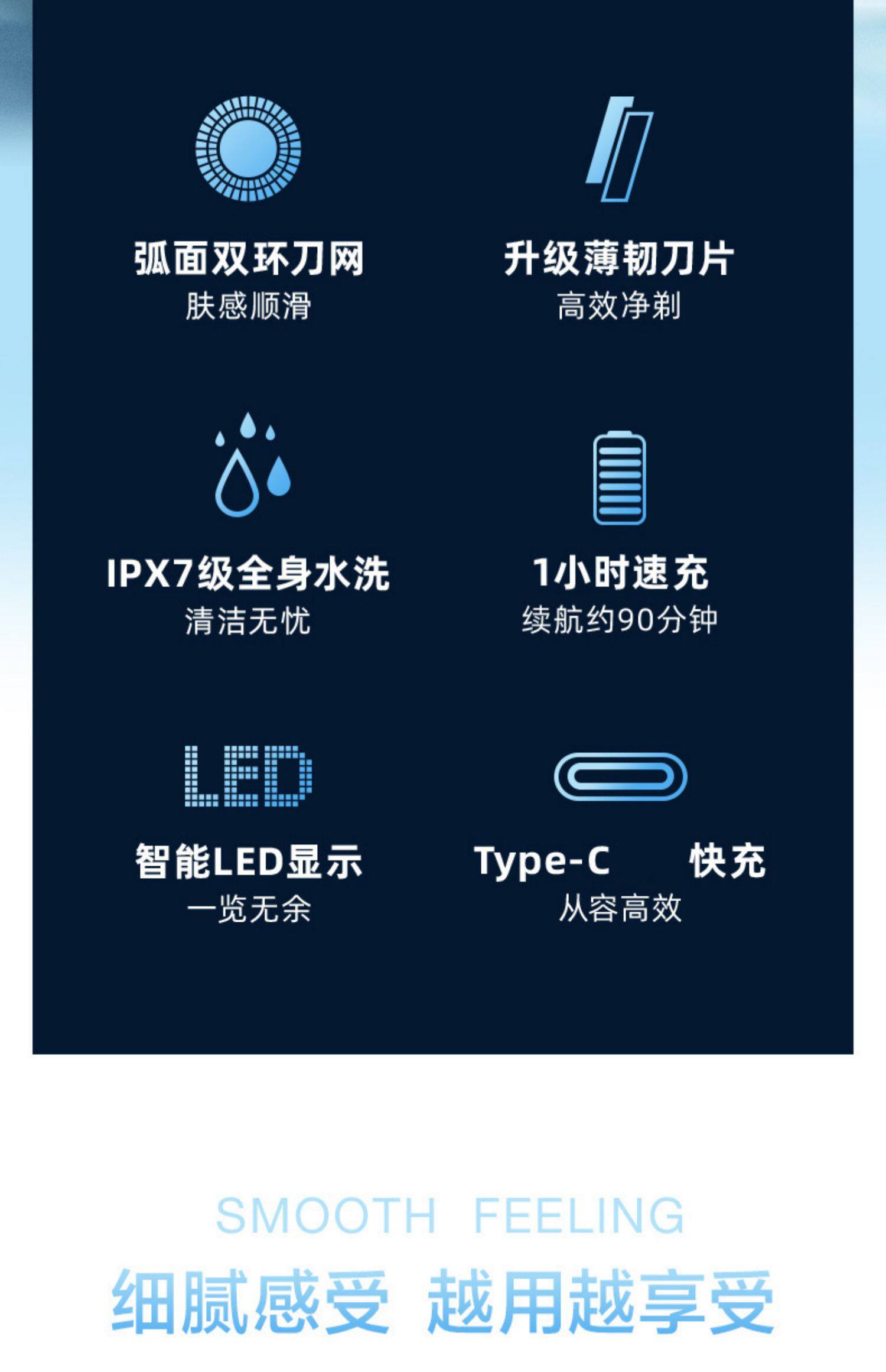 弧面双环刀网
肤感顺滑

升级薄韧刀片
高效净剃

IPX7级全身水洗
清洁无忧

1小时速充
续航约90分钟

LED

智能LED显示
一览无余

Type-C 快充
从容高效

SMOOTH FEELING

细腻感受 越用越享受