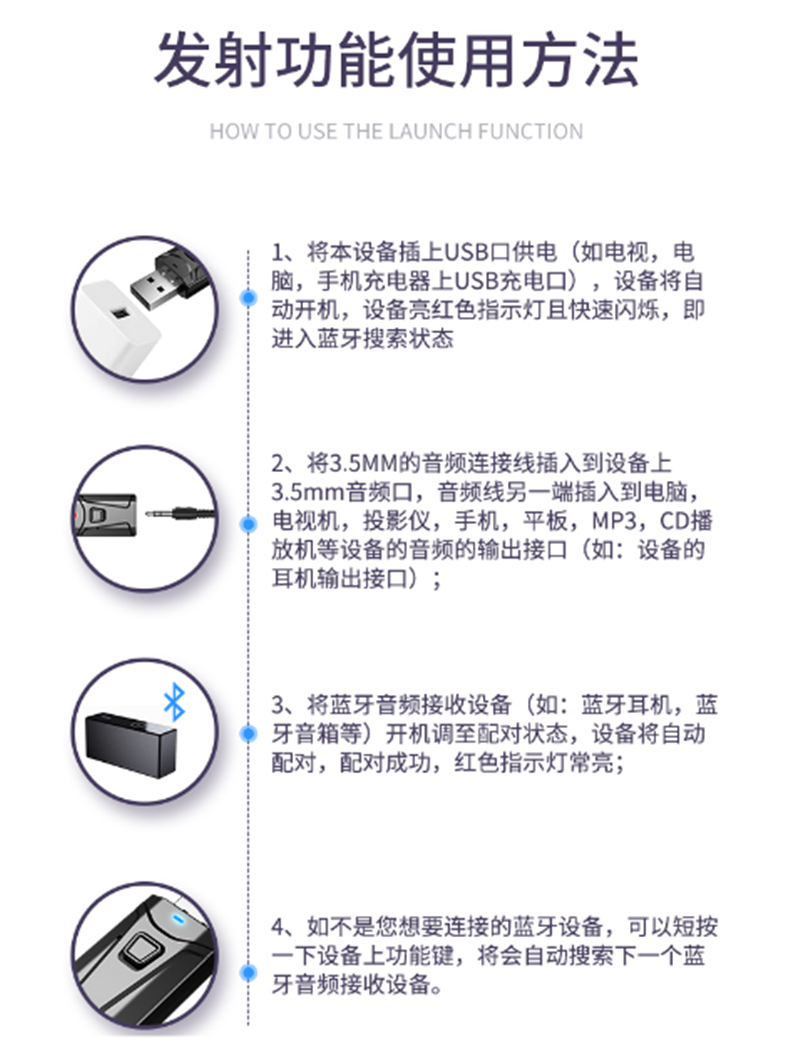 发射功能使用方法

HOW TO USE THE LAUNCH FUNCTION

1、将本设备插上USB口供电（如电视，电脑，手机充电器上USB充电口），设备将自动开机，设备亮红色指示灯且快速闪烁，即进入蓝牙搜索状态

2、将3.5MM的音频连接线插入到设备上3.5mm音频口，音频线另一端插入到电脑，电视机，投影仪，手机，平板，MP3，CD播放机等设备的音频的输出接口（如：设备的耳机输出接口）；

3、将蓝牙音频接收设备（如：蓝牙耳机，蓝牙音箱等）开机调至配对状态，设备将自动配对，配对成功，红色指示灯常亮；

4、如不是您想要连接的蓝牙设备，可以短按一下设备上功能键，将会自动搜索下一个蓝牙音频接收设备。