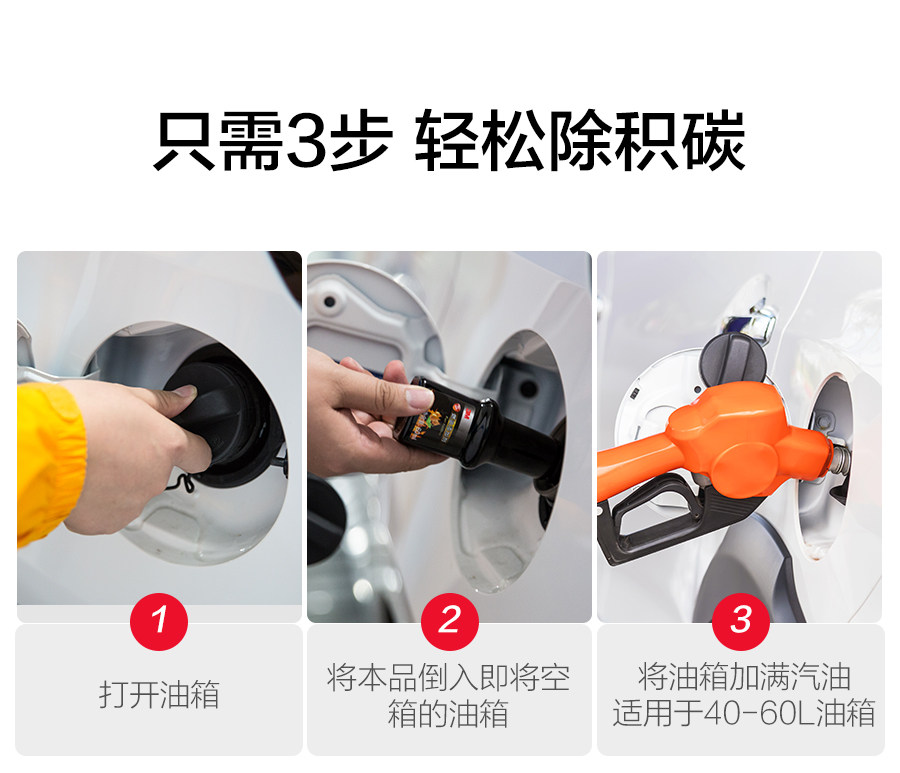 只需3步 轻松除积碳

1
打开油箱

2
将本品倒入即将空箱的油箱

3
将油箱加满汽油
适用于40-60L油箱