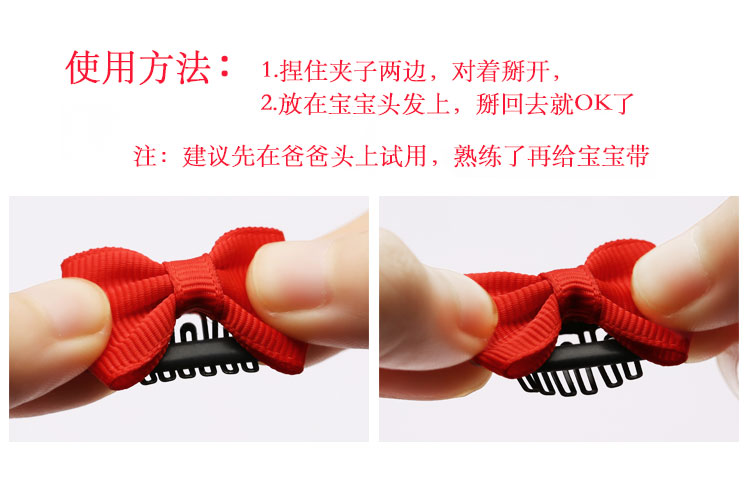 使用方法： 1.捏住夹子两边，对着掰开，
2.放在宝宝头发上，掰回去就OK了

注：建议先在爸爸头上试用，熟练了再给宝宝带