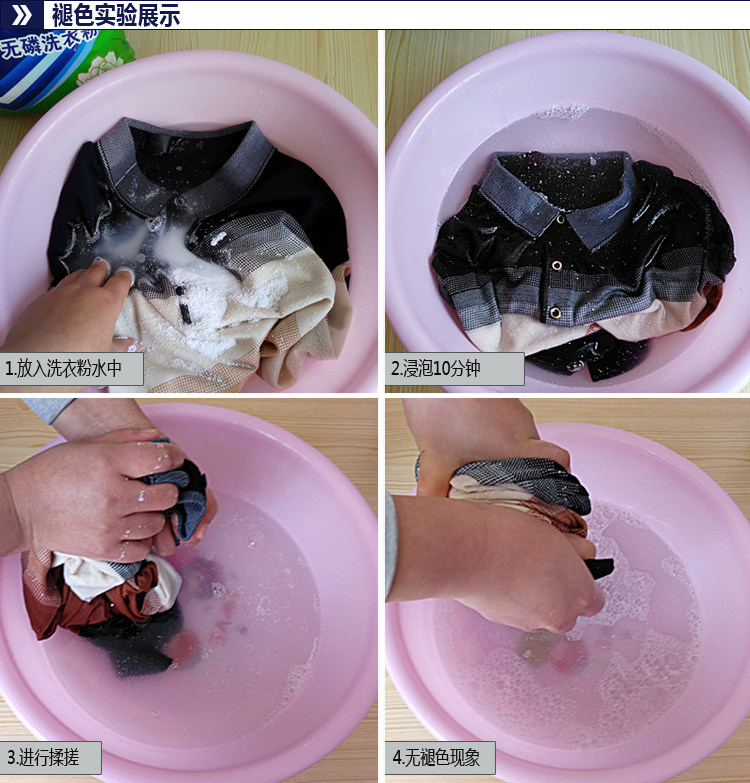 褪色实验展示

无磷洗衣粉

1.放入洗衣粉水中

2.浸泡10分钟

3.进行揉搓

4.无褪色现象