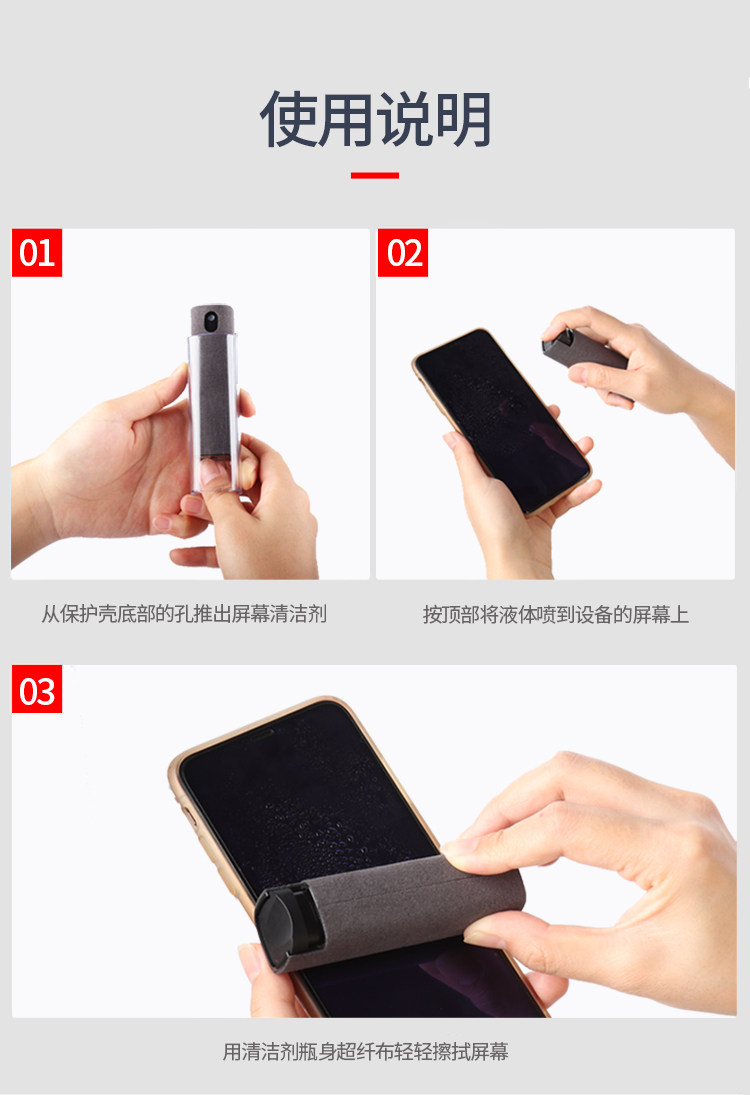 使用说明

01

从保护壳底部的孔推出屏幕清洁剂

02

按顶部将液体喷到设备的屏幕上

03

用清洁剂瓶身超纤布轻轻擦拭屏幕