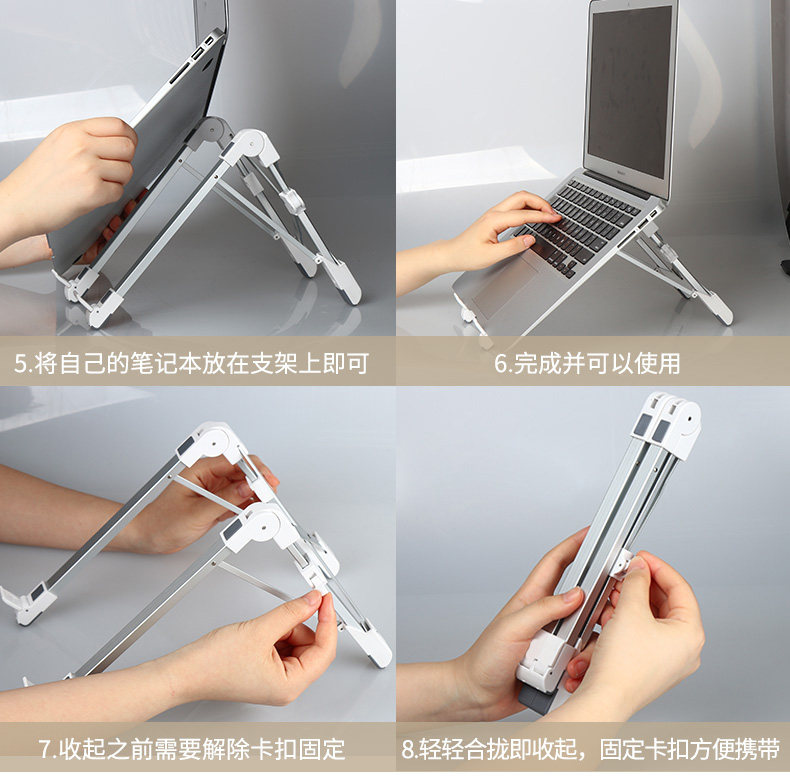 5.将自己的笔记本放在支架上即可

6.完成并可以使用

7.收起之前需要解除卡扣固定

8.轻轻合拢即收起，固定卡扣方便携带