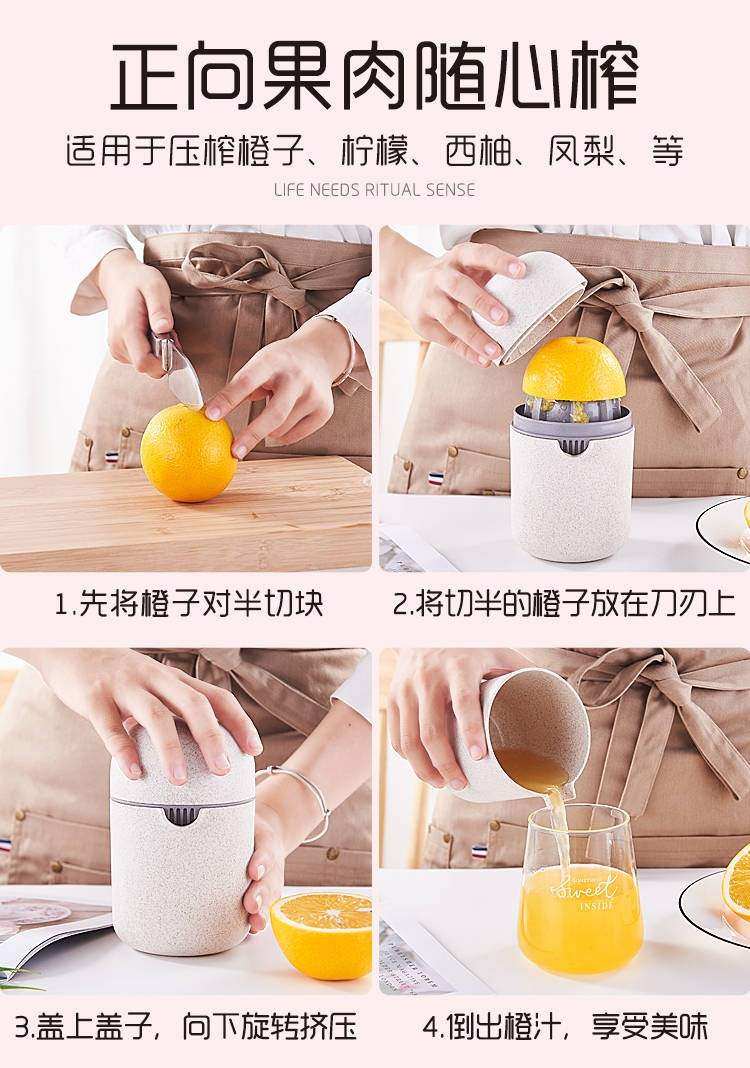 正向果肉随心榨

适用于压榨橙子、柠檬、西柚、凤梨、等

LIFE NEEDS RITUAL SENSE

1.先将橙子对半切块

2.将切半的橙子放在刀刃上

Sweet
INSIDE

3.盖上盖子，向下旋转挤压

4.倒出橙汁，享受美味