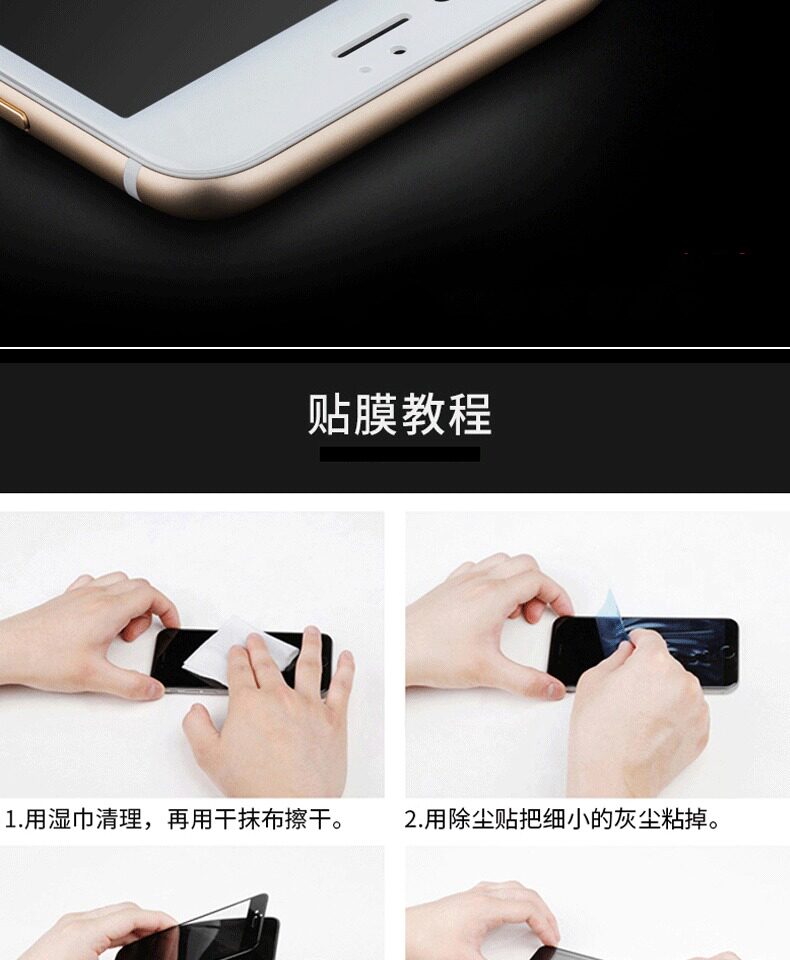 贴膜教程

1.用湿巾清理，再用干抹布擦干。

2.用除尘贴把细小的灰尘粘掉。