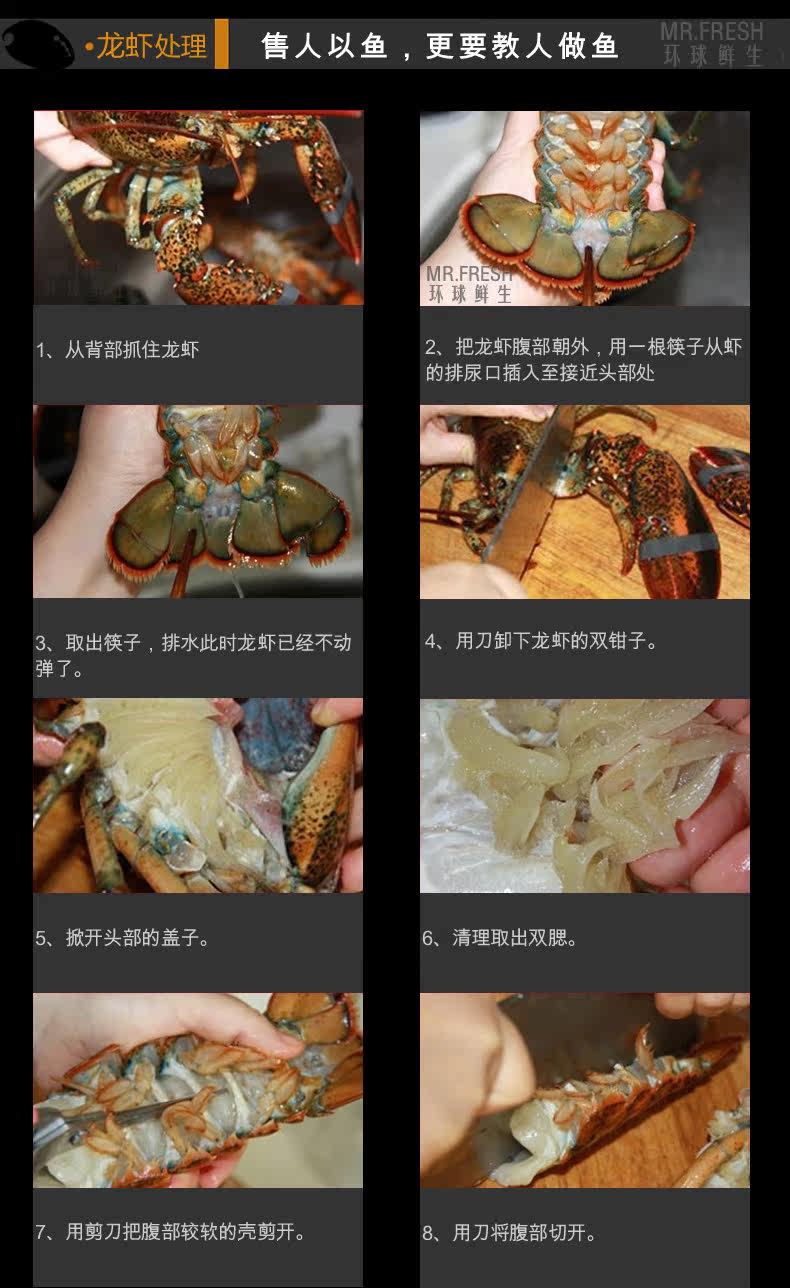 •龙虾处理

售人以鱼，更要教人做鱼

MR.FRESH
环球鲜生

MR.FRESH
环球鲜生

1、从背部抓住龙虾

2、把龙虾腹部朝外，用一根筷子从虾的排尿口插入至接近头部处

3、取出筷子，排水此时龙虾已经不动弹了。

4、用刀卸下龙虾的双钳子。

5、掀开头部的盖子。

6、清理取出双腮。

7、用剪刀把腹部较软的壳剪开。

8、用刀将腹部切开。