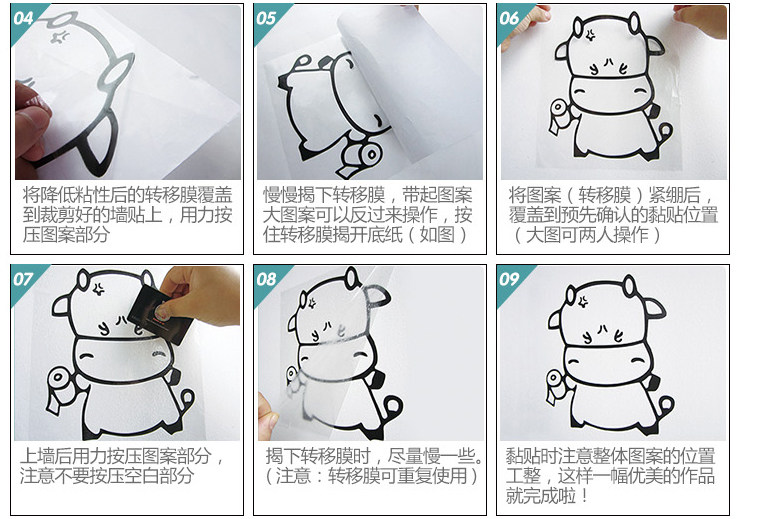 04

将降低粘性后的转移膜覆盖到裁剪好的墙贴上，用力按压图案部分

05

慢慢揭下转移膜，带起图案大图案可以反过来操作，按住转移膜揭开底纸（如图）

06

将图案（转移膜）紧绷后，覆盖到预先确认的黏贴位置（大图可两人操作）

07

上墙后用力按压图案部分，注意不要按压空白部分

08

揭下转移膜时，尽量慢一些。（注意：转移膜可重复使用）

09

黏贴时注意整体图案的位置工整，这样一幅优美的作品就完成啦！