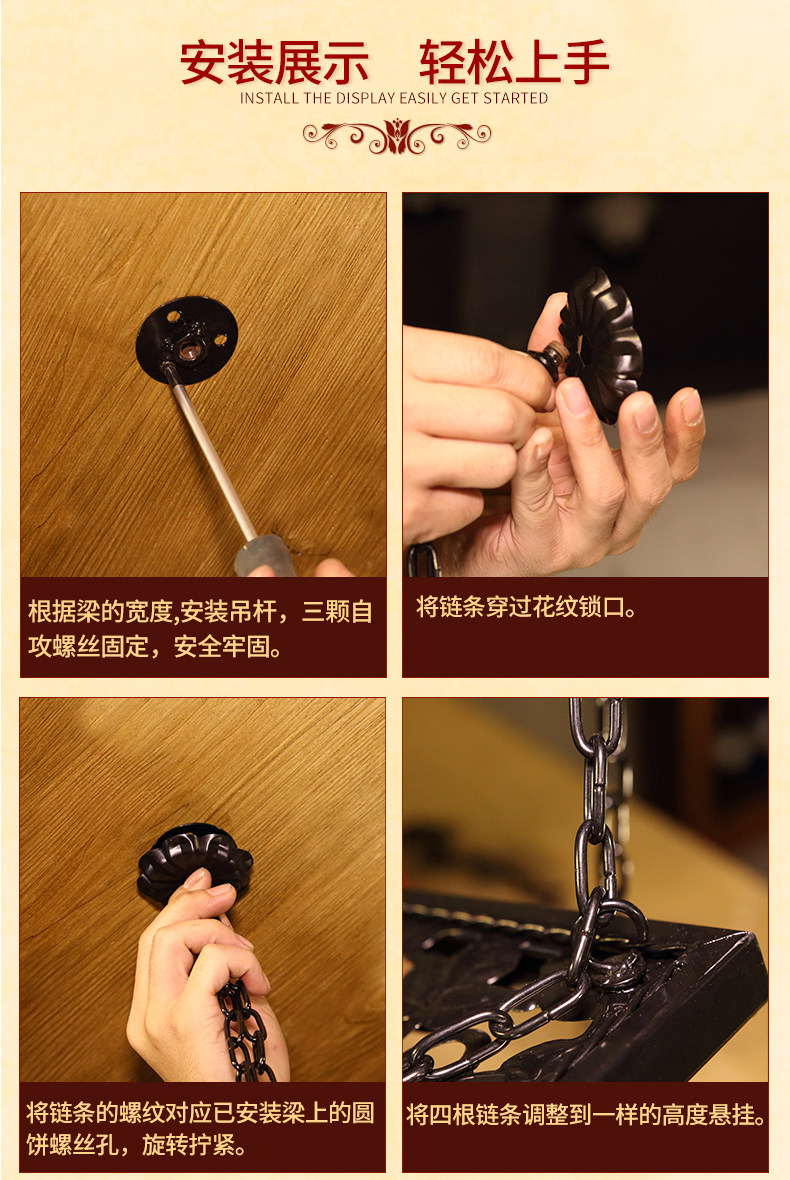 安装展示　轻松上手
INSTALL THE DISPLAY EASILY GET STARTED

根据梁的宽度,安装吊杆，三颗自攻螺丝固定，安全牢固。

将链条穿过花纹锁口。

将链条的螺纹对应已安装梁上的圆饼螺丝孔，旋转拧紧。

将四根链条调整到一样的高度悬挂。