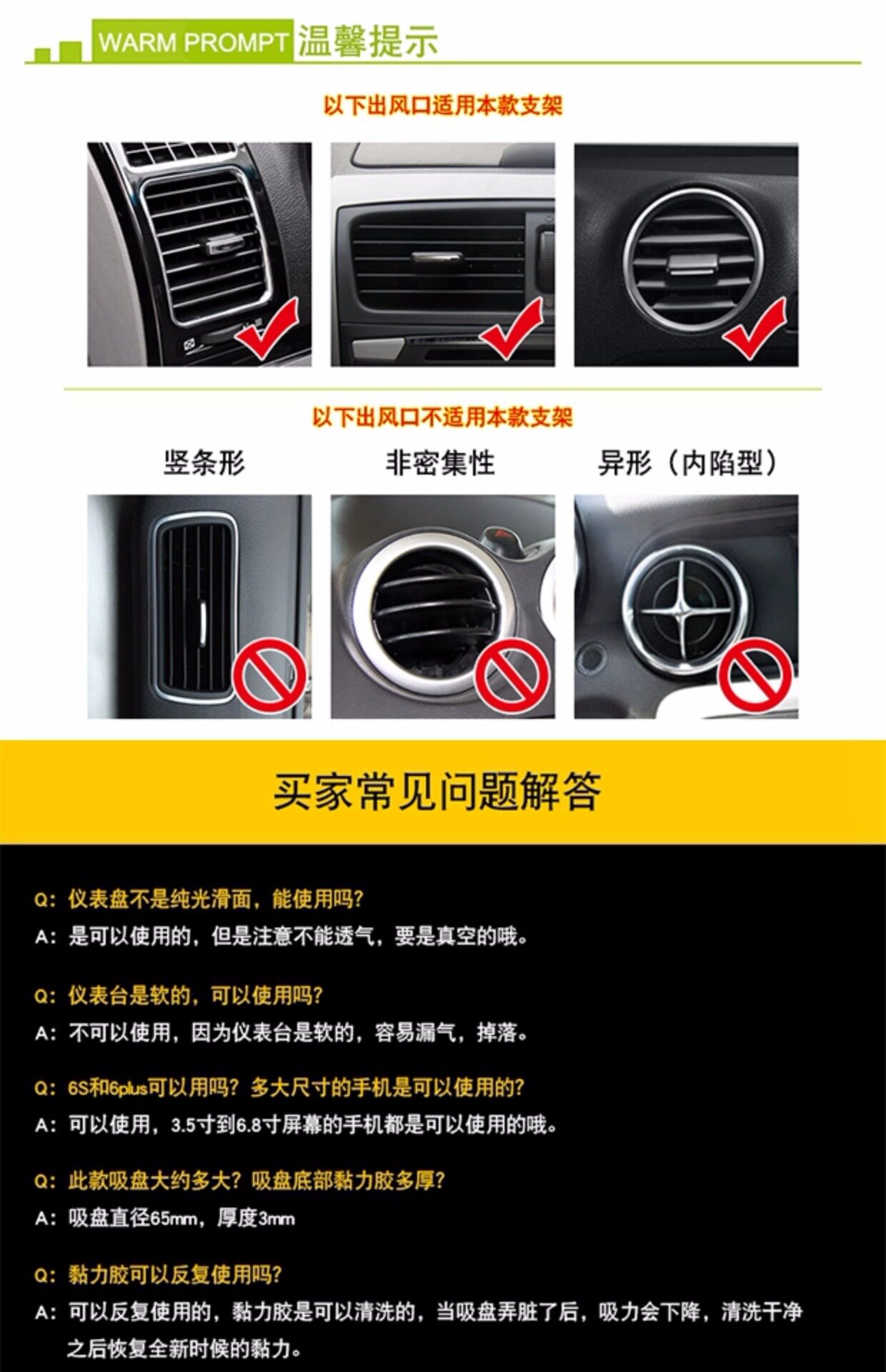 WARM PROMPT 温馨提示

以下出风口适用本款支架

以下出风口不适用本款支架

竖条形　非密集性　异形（内陷型）

买家常见问题解答

Q：仪表盘不是纯光滑面，能使用吗？
A：是可以使用的，但是注意不能透气，要是真空的哦。

Q：仪表台是软的，可以使用吗？
A：不可以使用，因为仪表台是软的，容易漏气，掉落。

Q：6S和6plus可以用吗？多大尺寸的手机是可以使用的？
A：可以使用，3.5寸到6.8寸屏幕的手机都是可以使用的哦。

Q：此款吸盘大约多大？吸盘底部黏力胶多厚？
A：吸盘直径65mm，厚度3mm

Q：黏力胶可以反复使用吗？
A：可以反复使用的，黏力胶是可以清洗的，当吸盘弄脏了后，吸力会下降，清洗干净之后恢复全新时候的黏力。