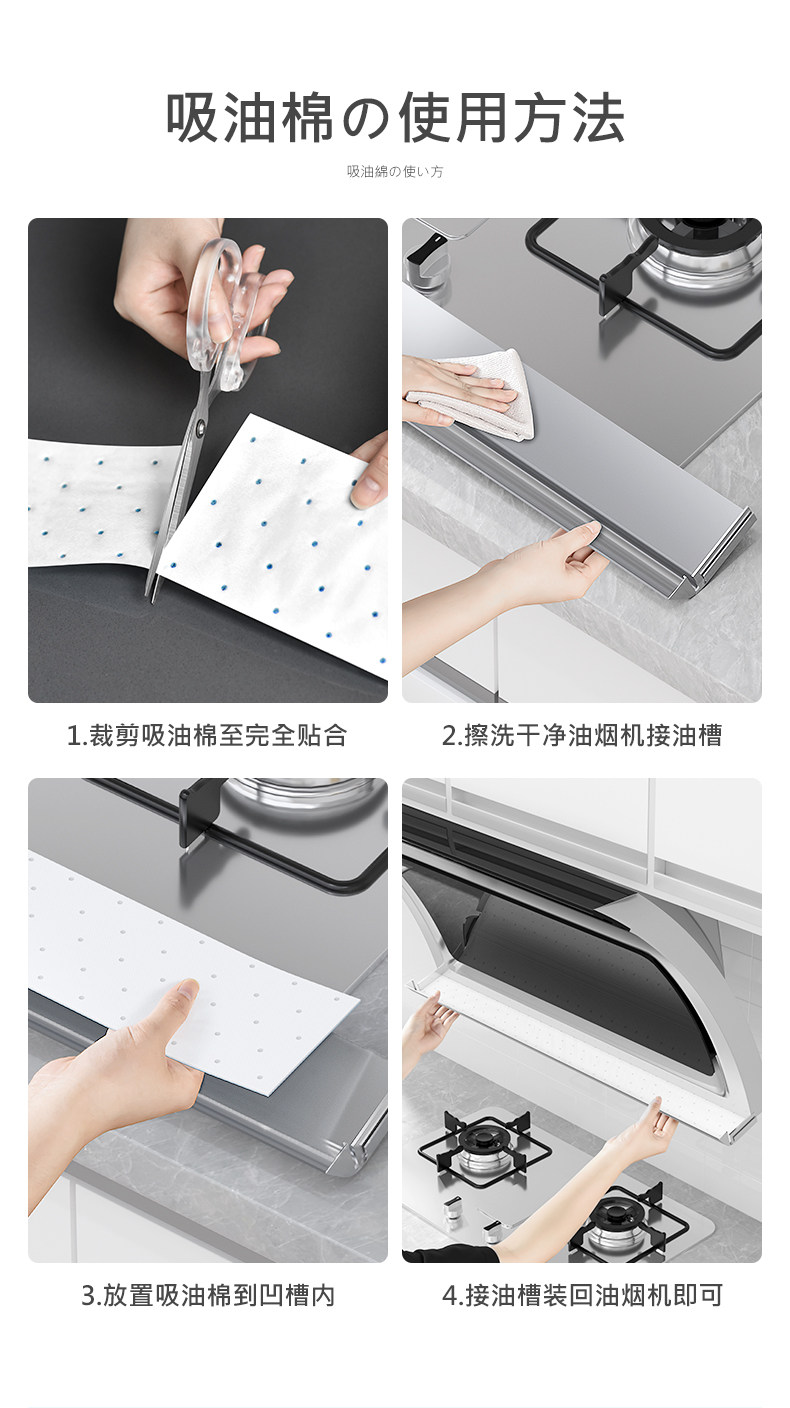 吸油棉の使用方法

吸油綿の使い方

1.裁剪吸油棉至完全贴合

2.擦洗干净油烟机接油槽

3.放置吸油棉到凹槽内

4.接油槽装回油烟机即可