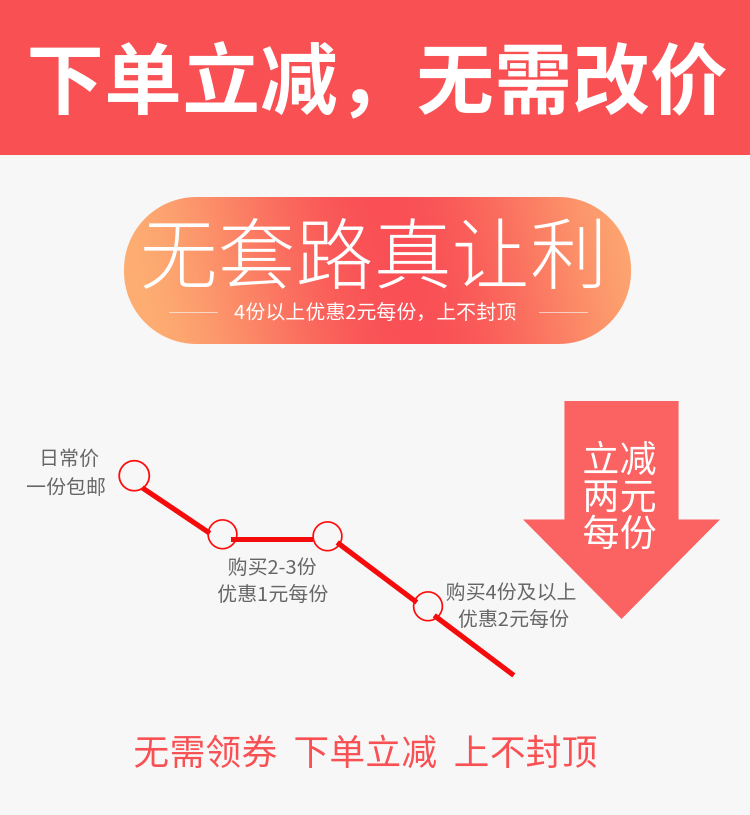 下单立减，无需改价

无套路真让利

4份以上优惠2元每份，上不封顶

日常价
一份包邮

购买2-3份
优惠1元每份

购买4份及以上
优惠2元每份

立减
两元
每份

无需领券 下单立减 上不封顶