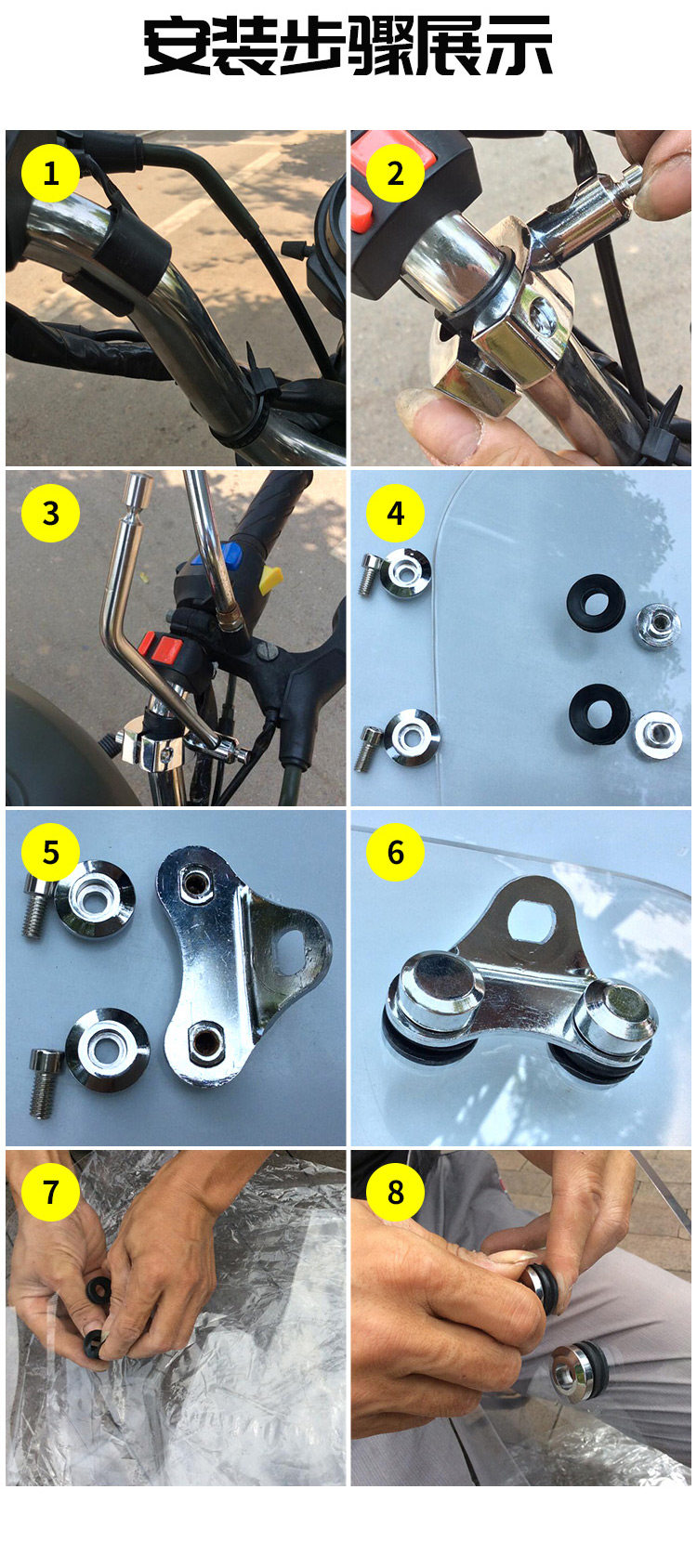 安装步骤展示

1

2

3

4

5

6

7

8