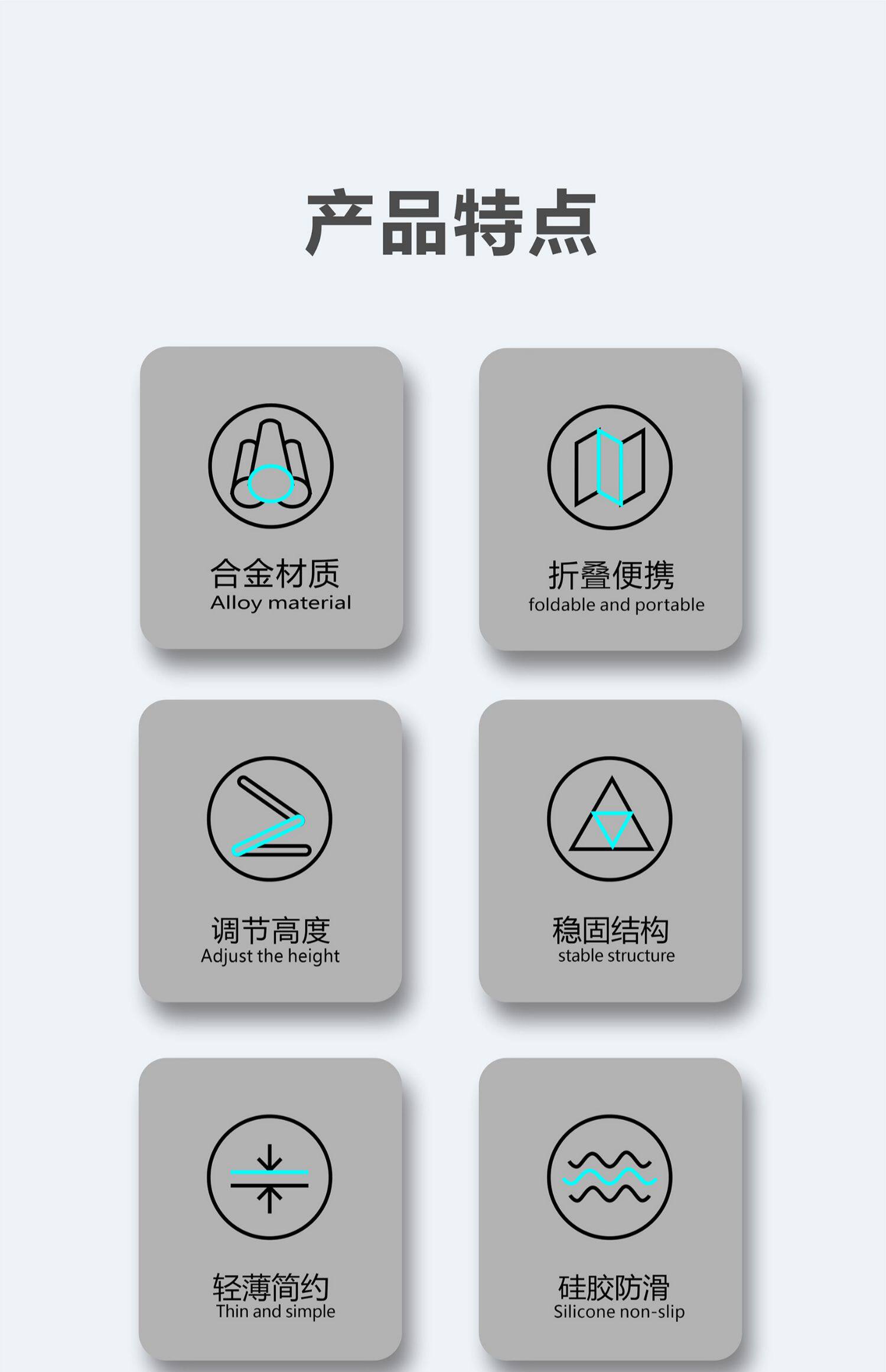 产品特点

合金材质
Alloy material

折叠便携
foldable and portable

调节高度
Adjust the height

稳固结构
stable structure

轻薄简约
Thin and simple

硅胶防滑
Silicone non-slip