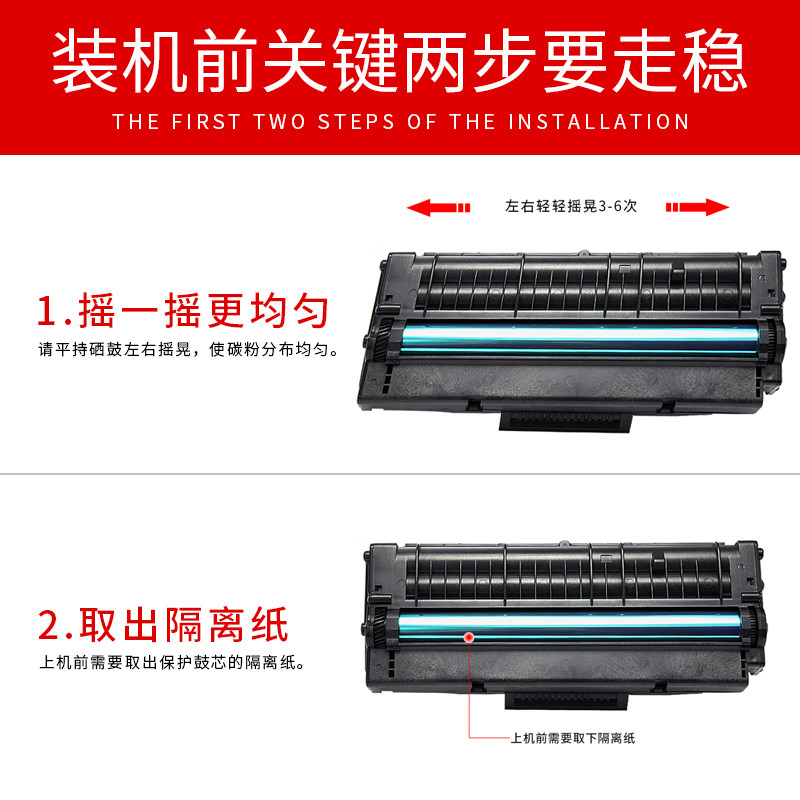 装机前关键两步要走稳
THE FIRST TWO STEPS OF THE INSTALLATION

左右轻轻摇晃3-6次

1.摇一摇更均匀
请平持硒鼓左右摇晃，使碳粉分布均匀。

2.取出隔离纸
上机前需要取出保护鼓芯的隔离纸。

上机前需要取下隔离纸