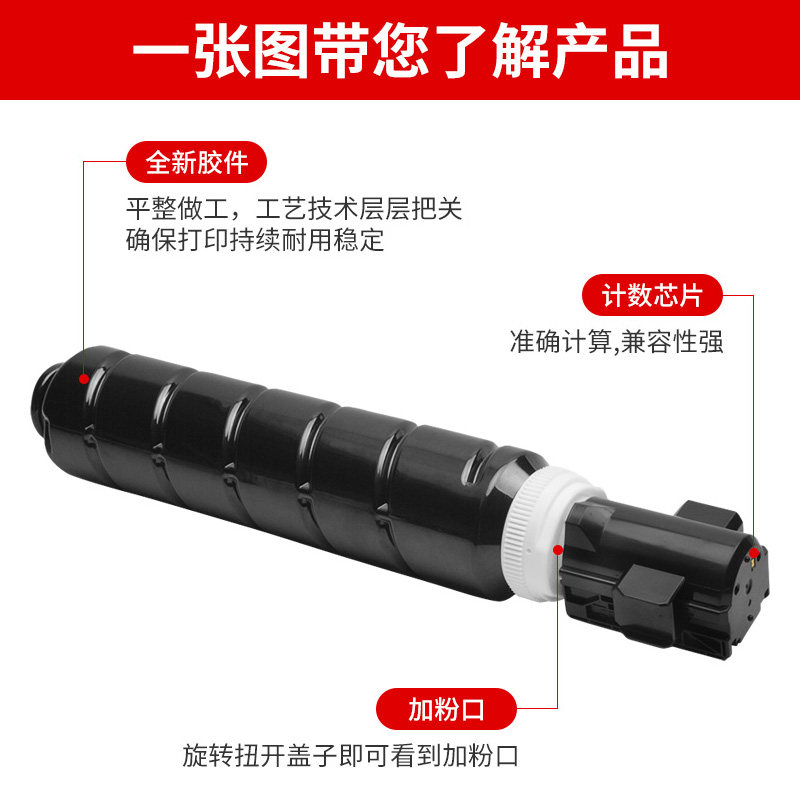 一张图带您了解产品

全新胶件

平整做工，工艺技术层层把关
确保打印持续耐用稳定

计数芯片

准确计算,兼容性强

加粉口

旋转扭开盖子即可看到加粉口