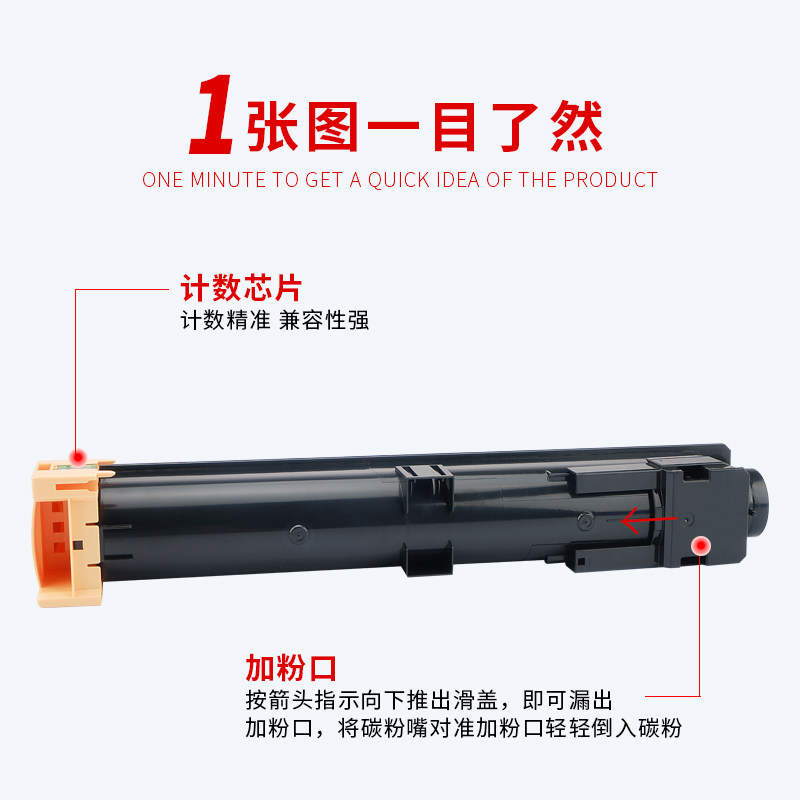 1张图一目了然
ONE MINUTE TO GET A QUICK IDEA OF THE PRODUCT

计数芯片
计数精准 兼容性强

加粉口
按箭头指示向下推出滑盖，即可漏出加粉口，将碳粉嘴对准加粉口轻轻倒入碳粉