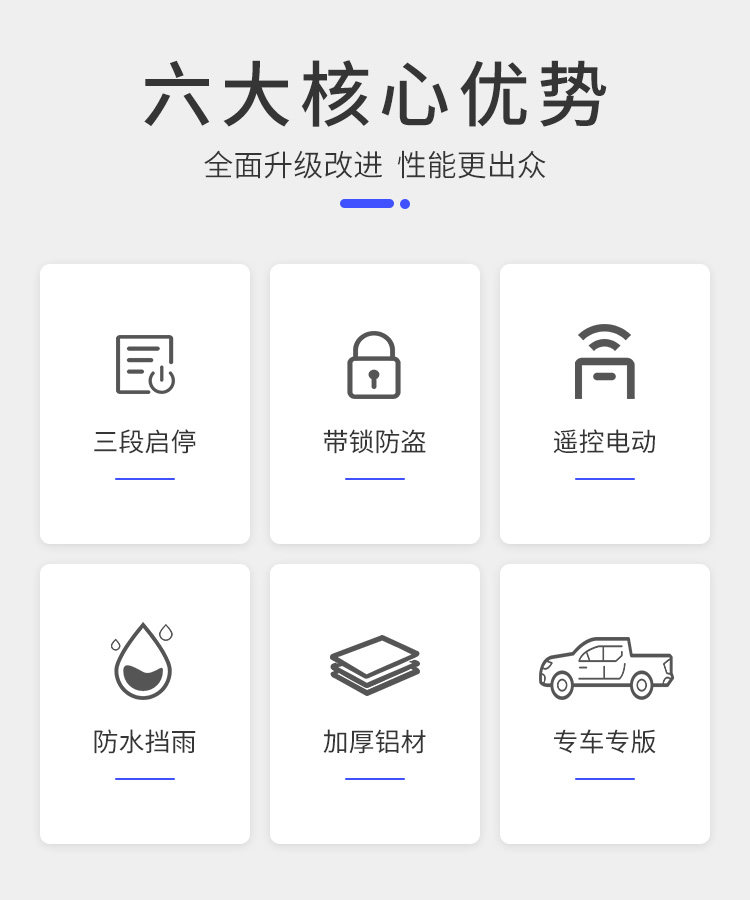 六大核心优势

全面升级改进 性能更出众

三段启停

带锁防盗

遥控电动

防水挡雨

加厚铝材

专车专版