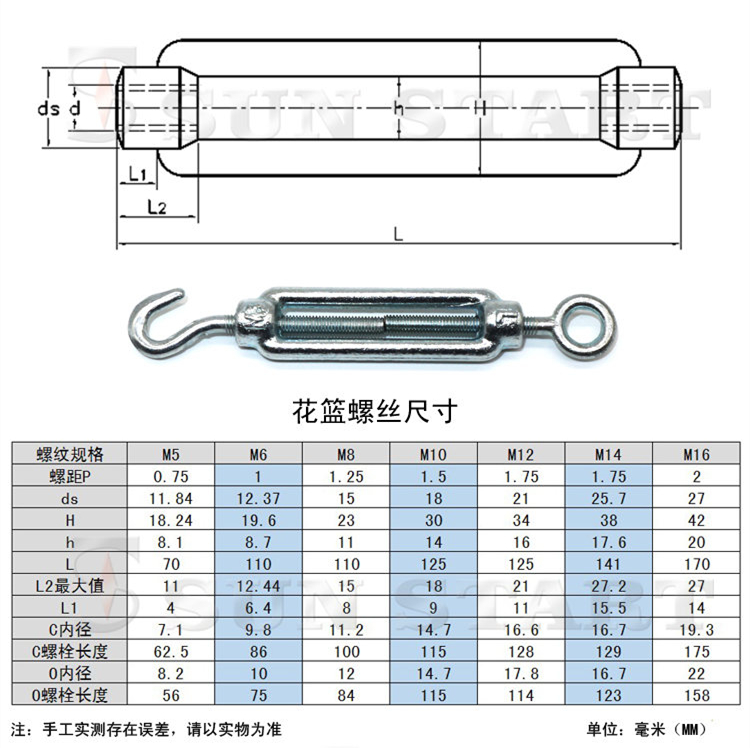 SUN START

ds d h H

L1

L2

L

花篮螺丝尺寸

| 螺纹规格 | M5 | M6 | M8 | M10 | M12 | M14 | M16 |
|---|---|---|---|---|---|---|---|
| 螺距P | 0.75 | 1 | 1.25 | 1.5 | 1.75 | 1.75 | 2 |
| ds | 11.84 | 12.37 | 15 | 18 | 21 | 25.7 | 27 |
| H | 18.24 | 19.6 | 23 | 30 | 34 | 38 | 42 |
| h | 8.1 | 8.7 | 11 | 14 | 16 | 17.6 | 20 |
| L | 70 | 110 | 110 | 125 | 125 | 141 | 170 |
| L2最大值 | 11 | 12.44 | 15 | 18 | 21 | 27.2 | 27 |
| L1 | 4 | 6.4 | 8 | 9 | 11 | 15.5 | 14 |
| C内径 | 7.1 | 9.8 | 11.2 | 14.7 | 16.6 | 16.7 | 19.3 |
| C螺栓长度 | 62.5 | 86 | 100 | 115 | 128 | 129 | 175 |
| O内径 | 8.2 | 10 | 12 | 14.7 | 17.8 | 16.7 | 22 |
| O螺栓长度 | 56 | 75 | 84 | 115 | 114 | 123 | 158 |

SUN START

注：手工实测存在误差，请以实物为准

单位：毫米（MM）