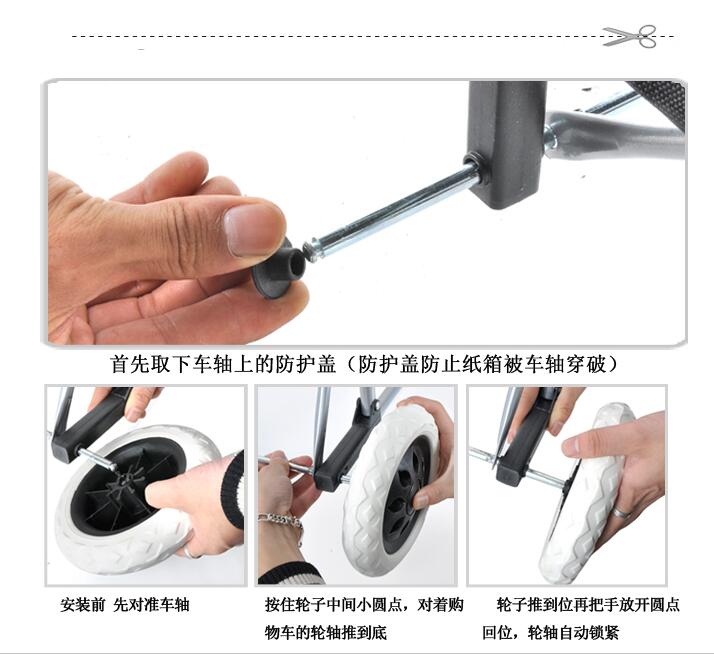 首先取下车轴上的防护盖（防护盖防止纸箱被车轴穿破）

安装前 先对准车轴

按住轮子中间小圆点，对着购物车的轮轴推到底

轮子推到位再把手放开圆点回位，轮轴自动锁紧