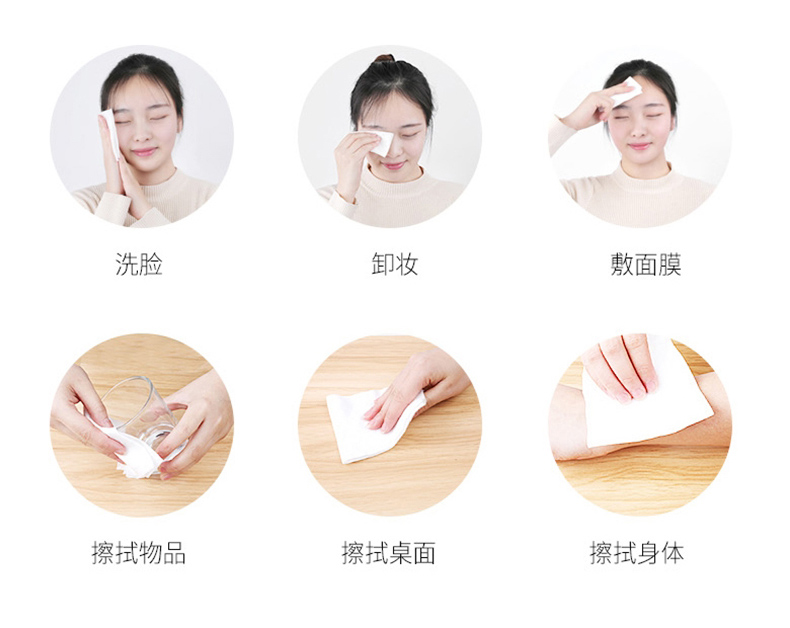 洗脸

卸妆

敷面膜

擦拭物品

擦拭桌面

擦拭身体