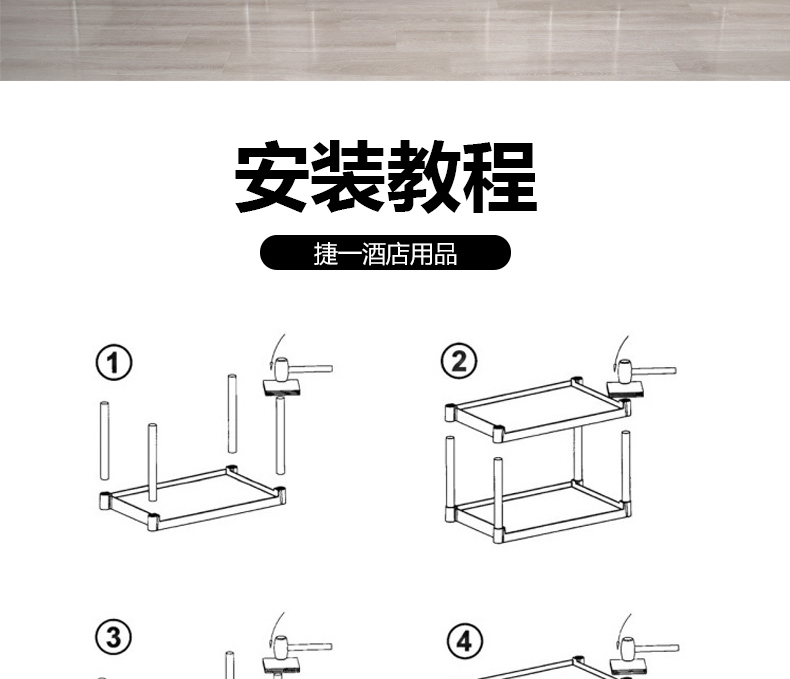 安装教程

捷一酒店用品

①

②

③

④