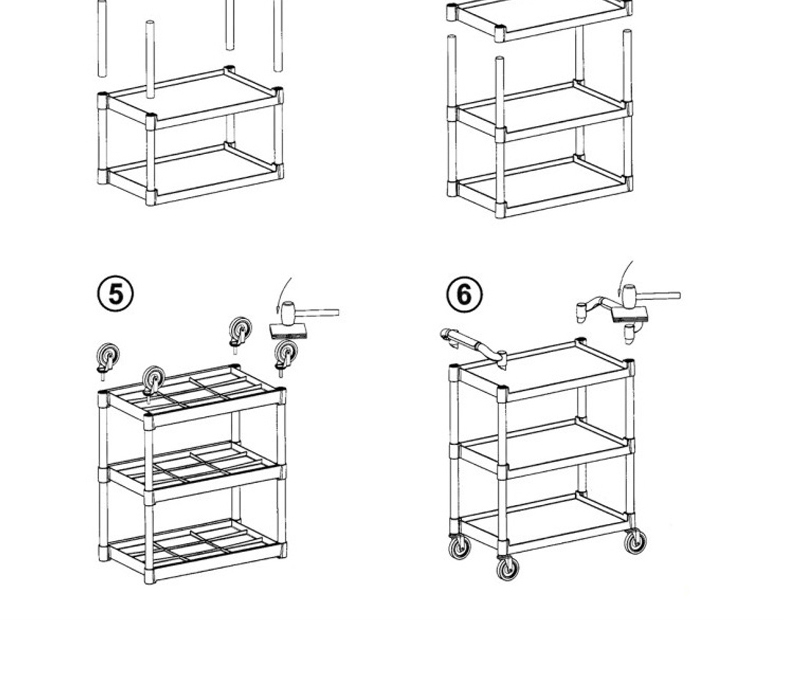 5

6