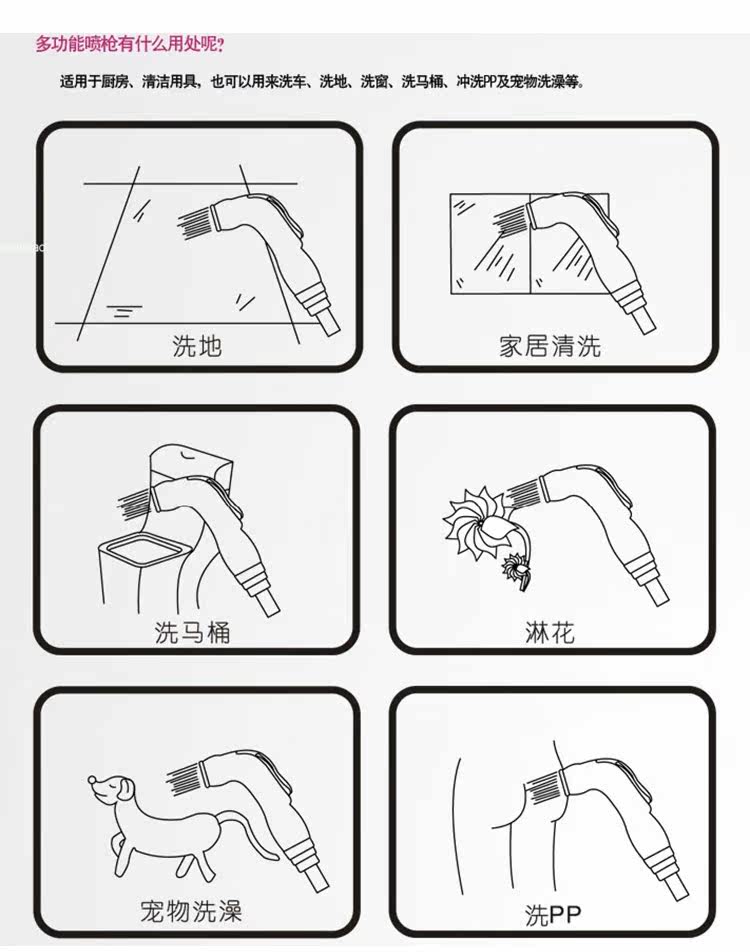 多功能喷枪有什么用处呢?

适用于厨房、清洁用具，也可以用来洗车、洗地、洗窗、洗马桶、冲洗PP及宠物洗澡等。

洗地

家居清洗

洗马桶

淋花

宠物洗澡

洗PP