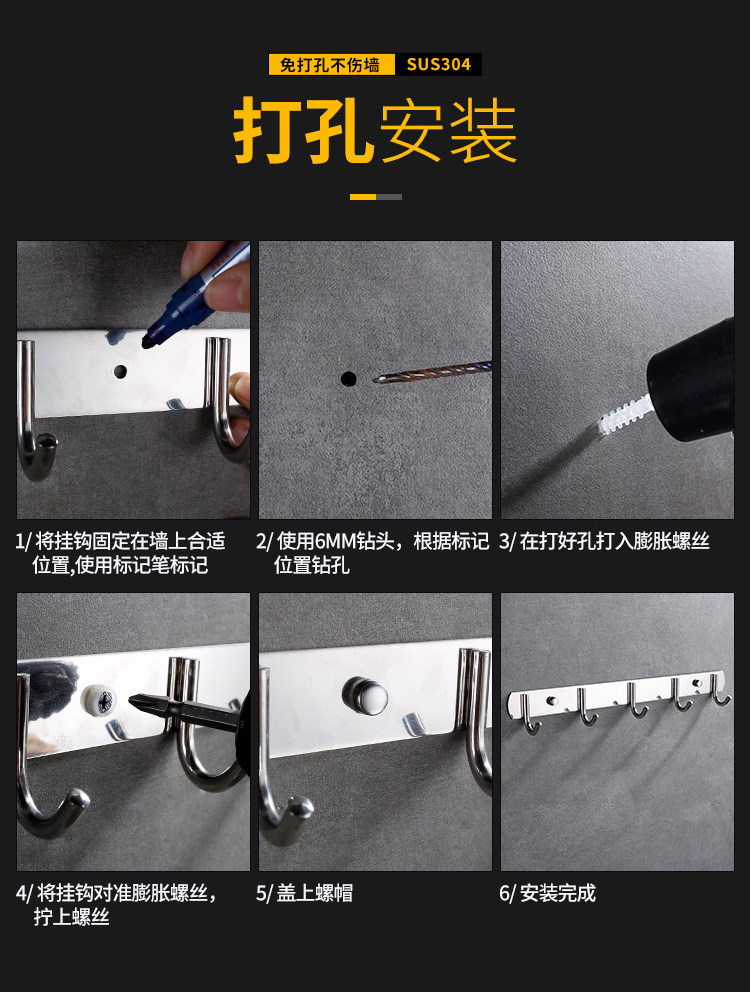 免打孔不伤墙 SUS304

打孔安装

1/ 将挂钩固定在墙上合适位置,使用标记笔标记

2/ 使用6MM钻头，根据标记位置钻孔

3/ 在打好孔打入膨胀螺丝

4/ 将挂钩对准膨胀螺丝，拧上螺丝

5/ 盖上螺帽

6/ 安装完成