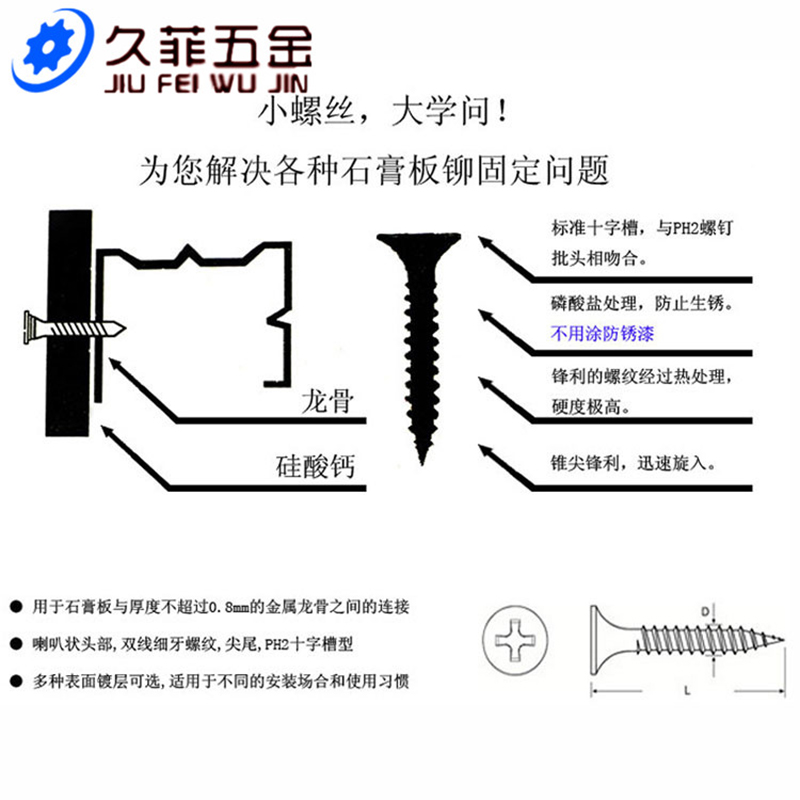 久菲五金
JIU FEI WU JIN

小螺丝，大学问！
为您解决各种石膏板铆固定问题

龙骨
硅酸钙

标准十字槽，与PH2螺钉批头相吻合。
磷酸盐处理，防止生锈。
不用涂防锈漆
锋利的螺纹经过热处理，硬度极高。
锥尖锋利，迅速旋入。

● 用于石膏板与厚度不超过0.8mm的金属龙骨之间的连接
● 喇叭状头部，双线细牙螺纹，尖尾，PH2十字槽型
● 多种表面镀层可选，适用于不同的安装场合和使用习惯

D
L