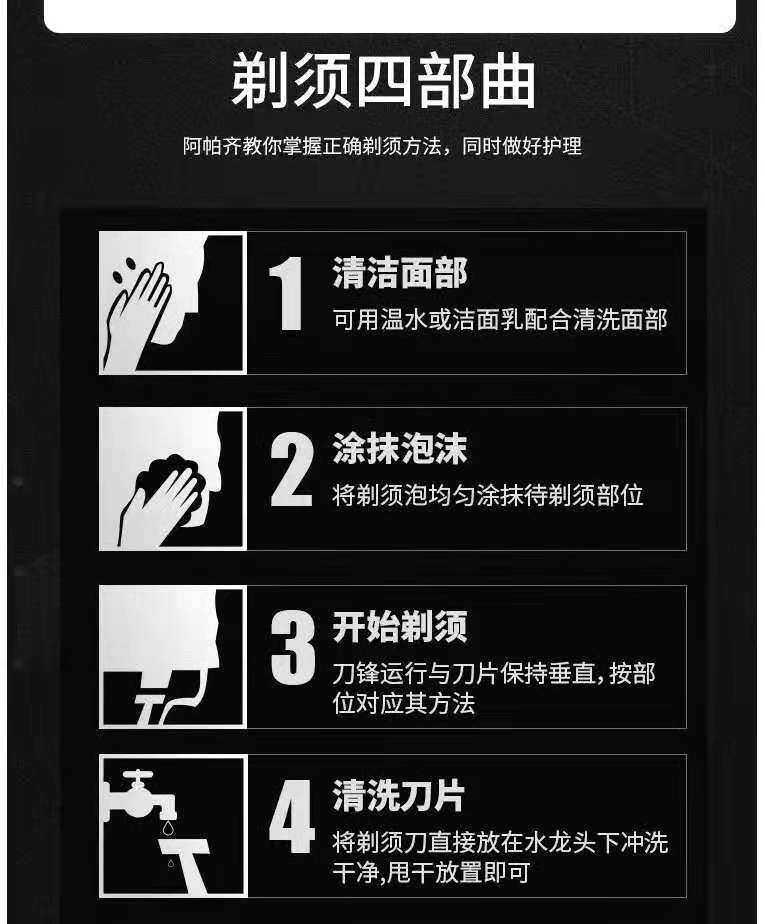 剃须四部曲

阿帕齐教你掌握正确剃须方法，同时做好护理

1 清洁面部
可用温水或洁面乳配合清洗面部

2 涂抹泡沫
将剃须泡均匀涂抹待剃须部位

3 开始剃须
刀锋运行与刀片保持垂直，按部位对应其方法

4 清洗刀片
将剃须刀直接放在水龙头下冲洗干净，甩干放置即可