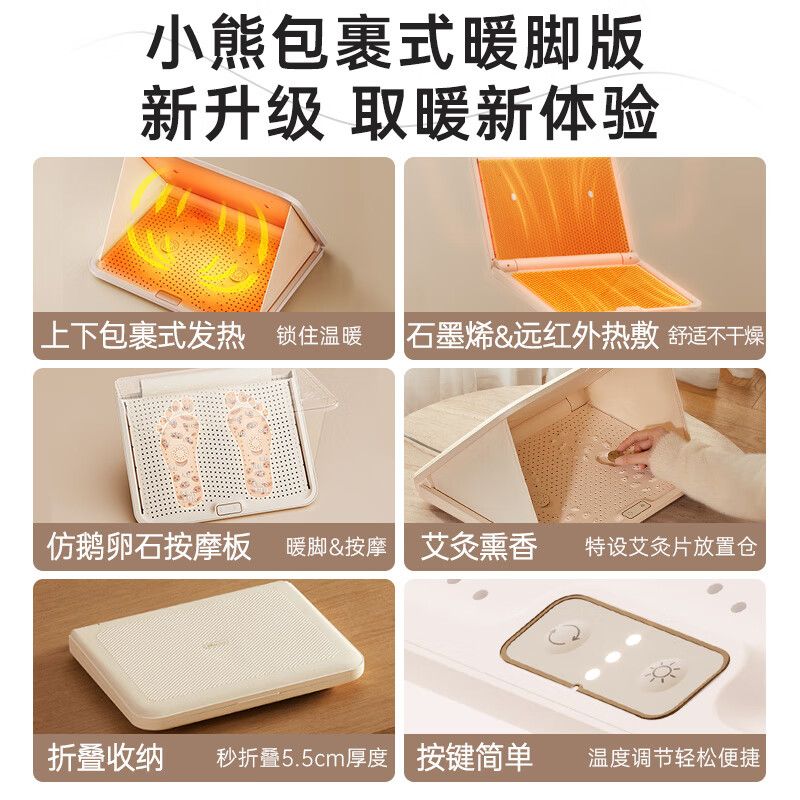 小熊包裹式暖脚版
新升级 取暖新体验

上下包裹式发热 锁住温暖

石墨烯&远红外热敷 舒适不干燥

仿鹅卵石按摩板 暖脚&按摩

艾灸熏香 特设艾灸片放置仓

折叠收纳 秒折叠5.5cm厚度

按键简单 温度调节轻松便捷