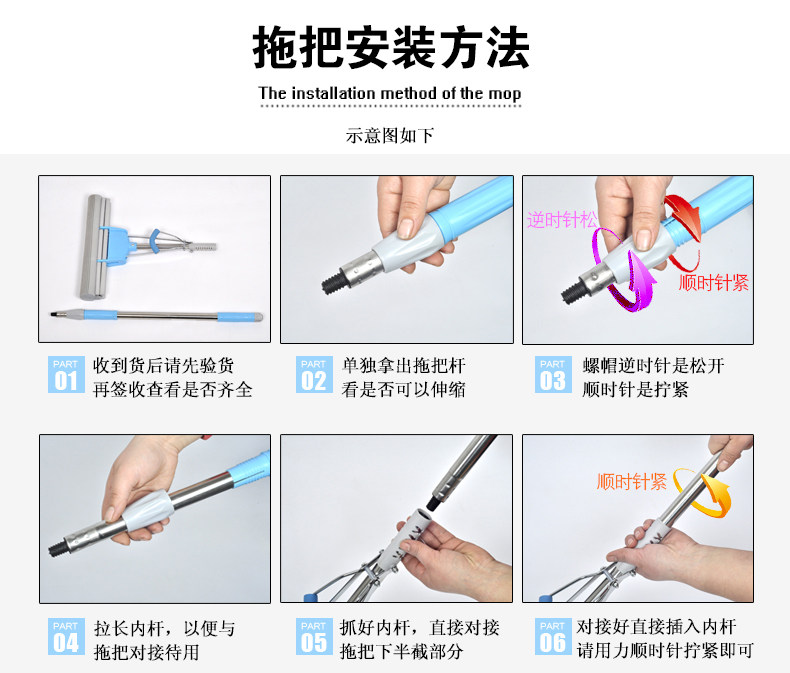 拖把安装方法

The installation method of the mop

示意图如下

PART 01 收到货后请先验货
再签收查看是否齐全

PART 02 单独拿出拖把杆
看是否可以伸缩

逆时针松
顺时针紧

PART 03 螺帽逆时针是松开
顺时针是拧紧

PART 04 拉长内杆，以便与
拖把对接待用

PART 05 抓好内杆，直接对接
拖把下半截部分

顺时针紧

PART 06 对接好直接插入内杆
请用力顺时针拧紧即可