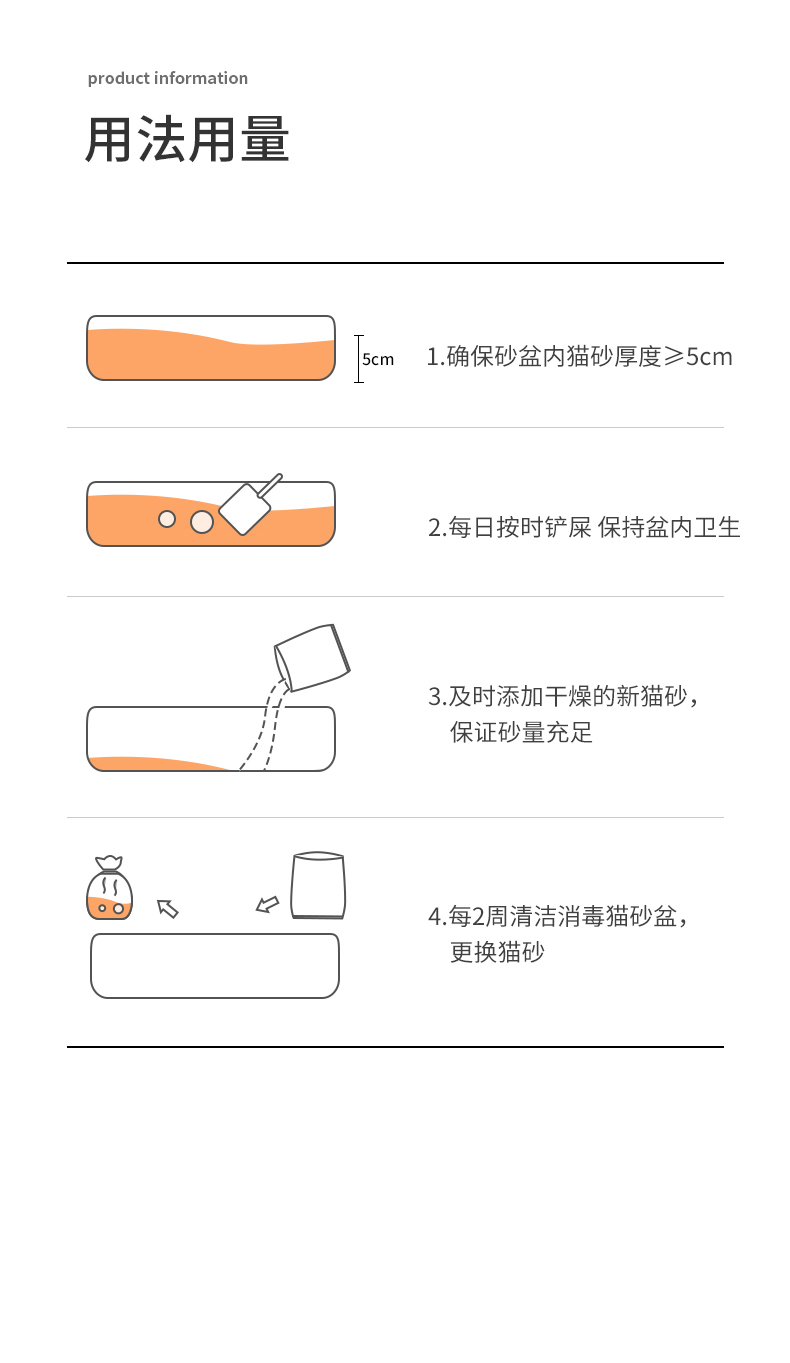 product information

用法用量

5cm

1.确保砂盆内猫砂厚度≥5cm

2.每日按时铲屎 保持盆内卫生

3.及时添加干燥的新猫砂，保证砂量充足

4.每2周清洁消毒猫砂盆，更换猫砂