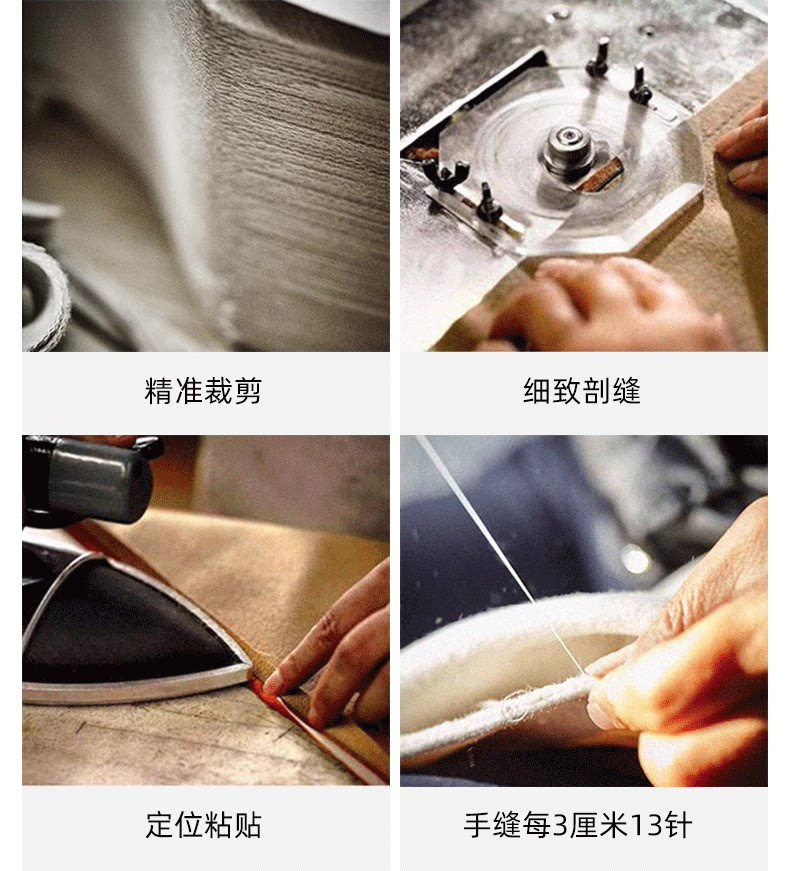 精准裁剪

细致剖缝

定位粘贴

手缝每3厘米13针