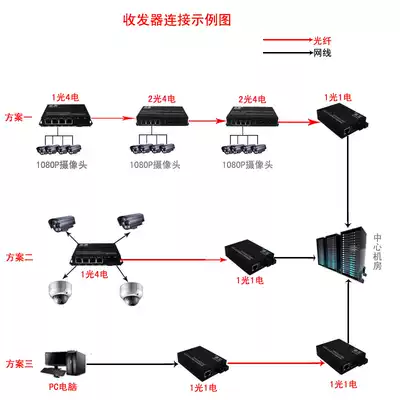 收发器连接示例图

光纤
网线

方案一
1光4电
2光4电
2光4电
1光1电
1080P摄像头
1080P摄像头
1080P摄像头

方案二
1光4电
1光1电

中心机房

方案三
PC电脑
1光1电
1光1电