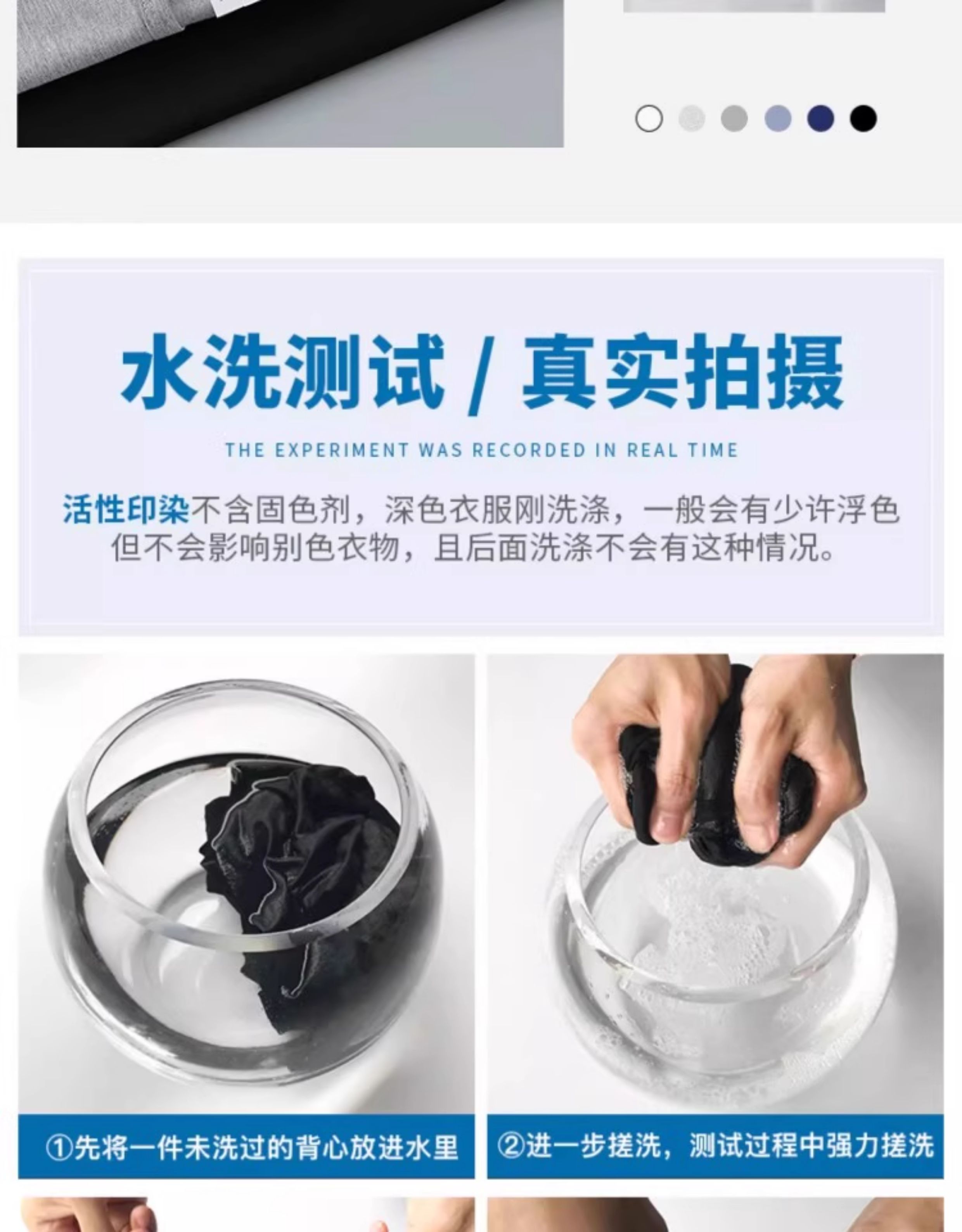 水洗测试 / 真实拍摄

THE EXPERIMENT WAS RECORDED IN REAL TIME

活性印染不含固色剂，深色衣服刚洗涤，一般会有少许浮色但不会影响别色衣物，且后面洗涤不会有这种情况。

①先将一件未洗过的背心放进水里

②进一步搓洗，测试过程中强力搓洗