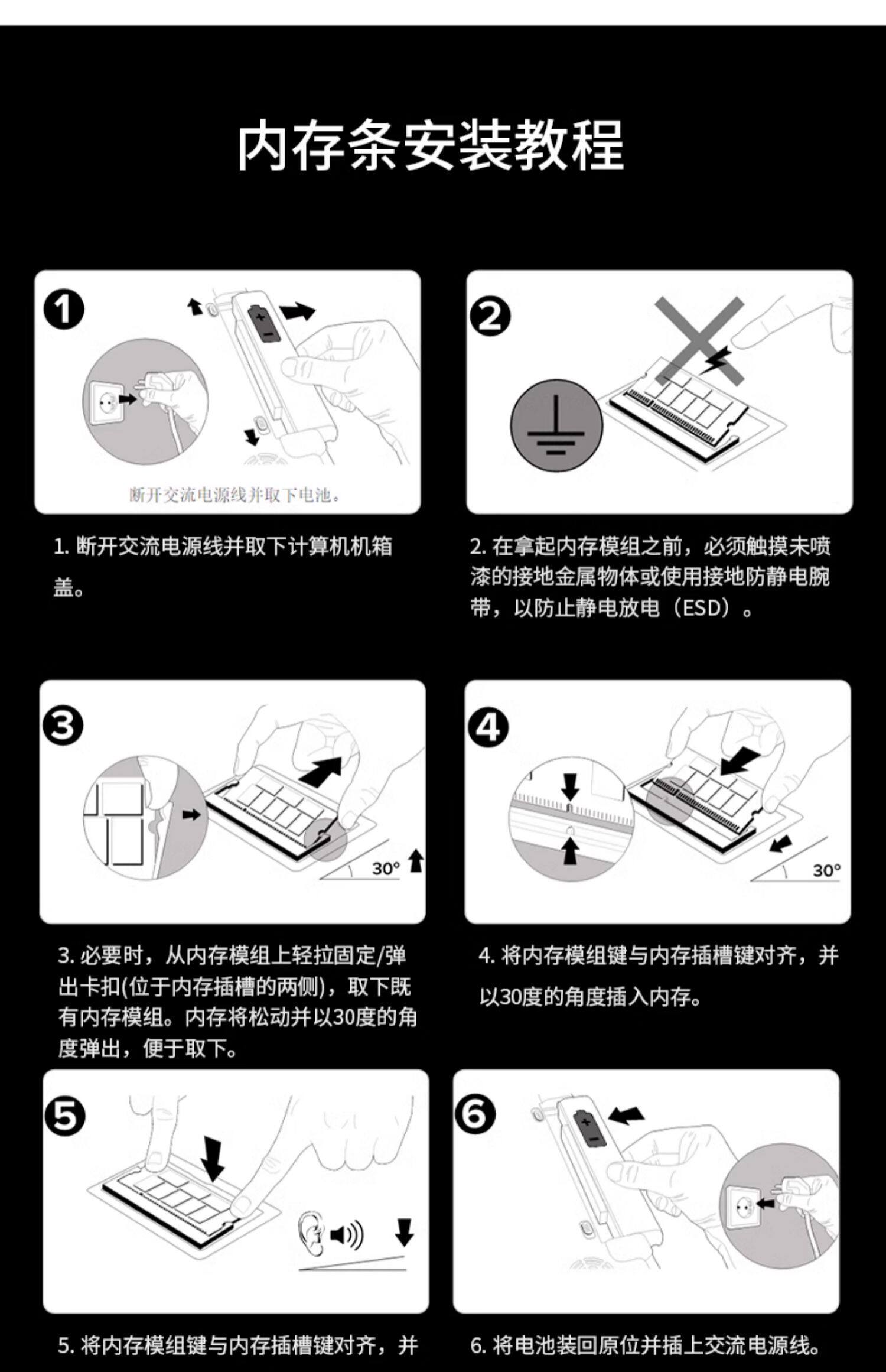 内存条安装教程

1

断开交流电源线并取下电池。

1. 断开交流电源线并取下计算机机箱盖。

2

2. 在拿起内存模组之前，必须触摸未喷漆的接地金属物体或使用接地防静电腕带，以防止静电放电（ESD）。

3

30°

3. 必要时，从内存模组上轻拉固定/弹出卡扣(位于内存插槽的两侧)，取下既有内存模组。内存将松动并以30度的角度弹出，便于取下。

4

30°

4. 将内存模组键与内存插槽键对齐，并以30度的角度插入内存。

5

5. 将内存模组键与内存插槽键对齐，并

6

6. 将电池装回原位并插上交流电源线。