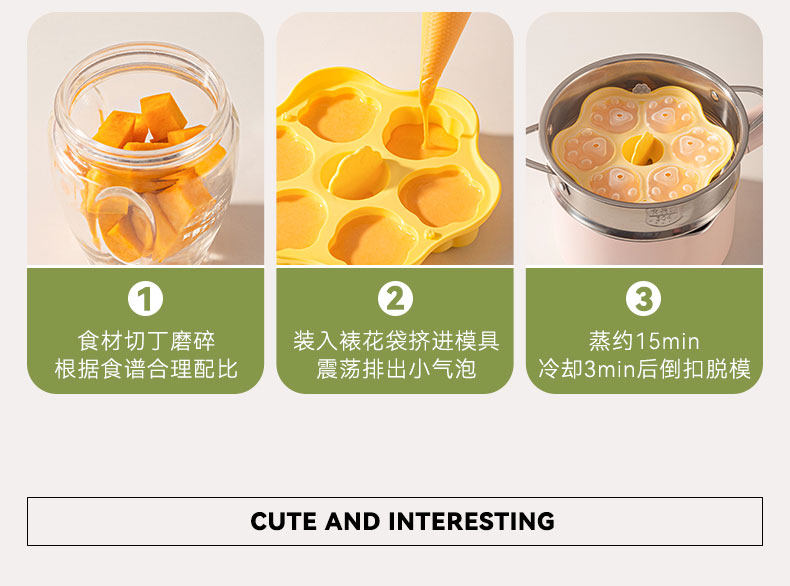 1
食材切丁磨碎
根据食谱合理配比

2
装入裱花袋挤进模具
震荡排出小气泡

3
蒸约15min
冷却3min后倒扣脱模

CUTE AND INTERESTING