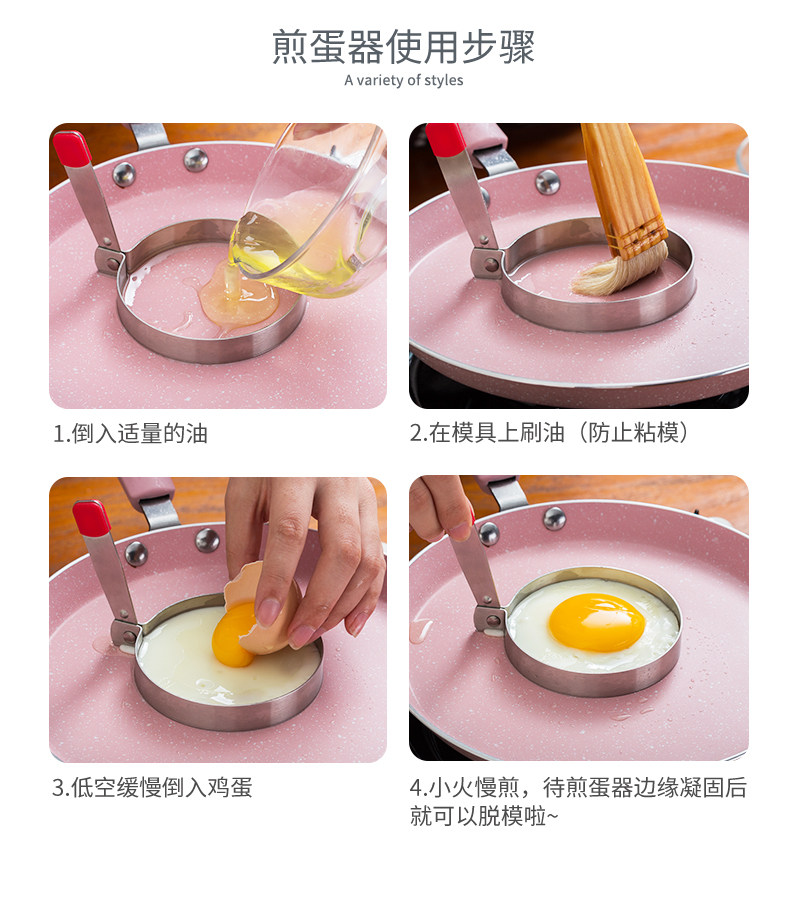 煎蛋器使用步骤

A variety of styles

1.倒入适量的油

2.在模具上刷油（防止粘模）

3.低空缓慢倒入鸡蛋

4.小火慢煎，待煎蛋器边缘凝固后就可以脱模啦~