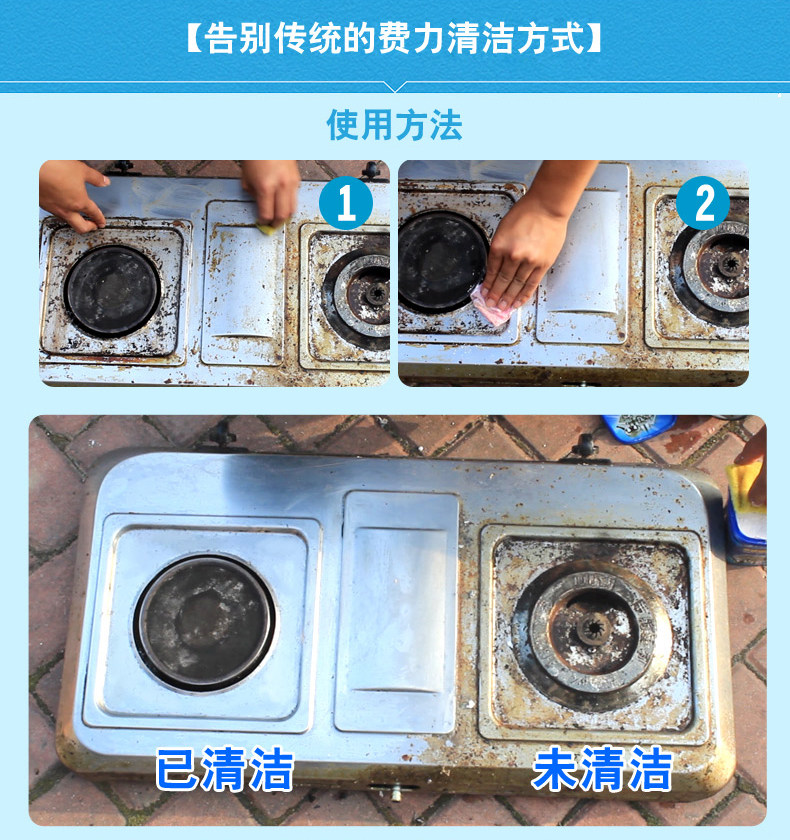 【告别传统的费力清洁方式】

使用方法

1

2

已清洁

未清洁