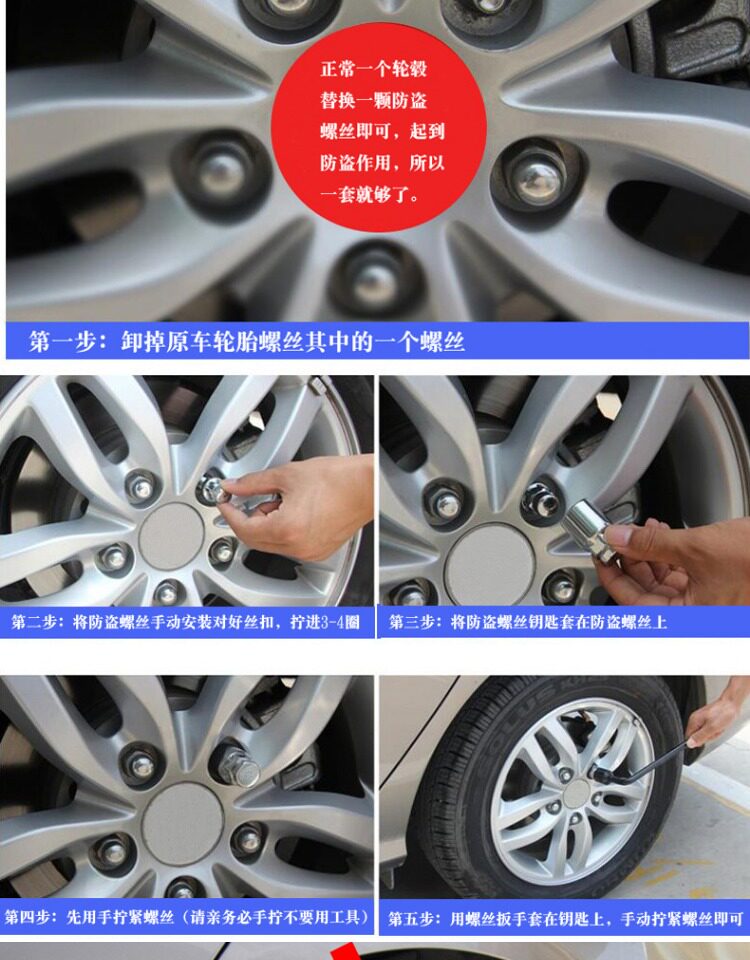 正常一个轮毂替换一颗防盗螺丝即可，起到防盗作用，所以一套就够了。

第一步：卸掉原车轮胎螺丝其中的一个螺丝

第二步：将防盗螺丝手动安装对好丝扣，拧进3-4圈

第三步：将防盗螺丝钥匙套在防盗螺丝上

第四步：先用手拧紧螺丝（请亲务必手拧不要用工具）

第五步：用螺丝扳手套在钥匙上，手动拧紧螺丝即可