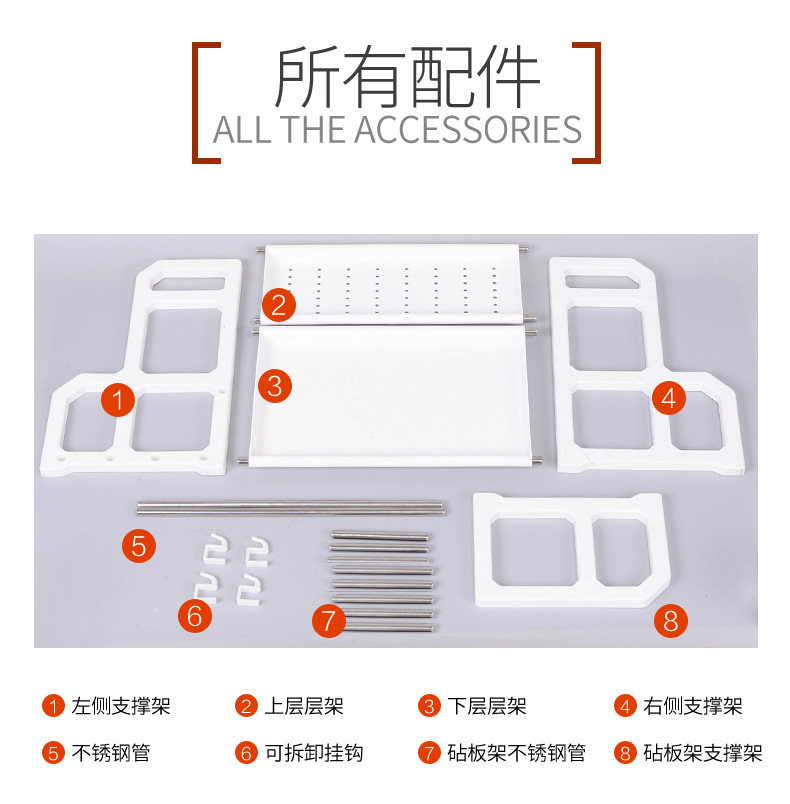 所有配件
ALL THE ACCESSORIES

2
3
1
4
5
6
7
8

1 左侧支撑架
2 上层层架
3 下层层架
4 右侧支撑架
5 不锈钢管
6 可拆卸挂钩
7 砧板架不锈钢管
8 砧板架支撑架