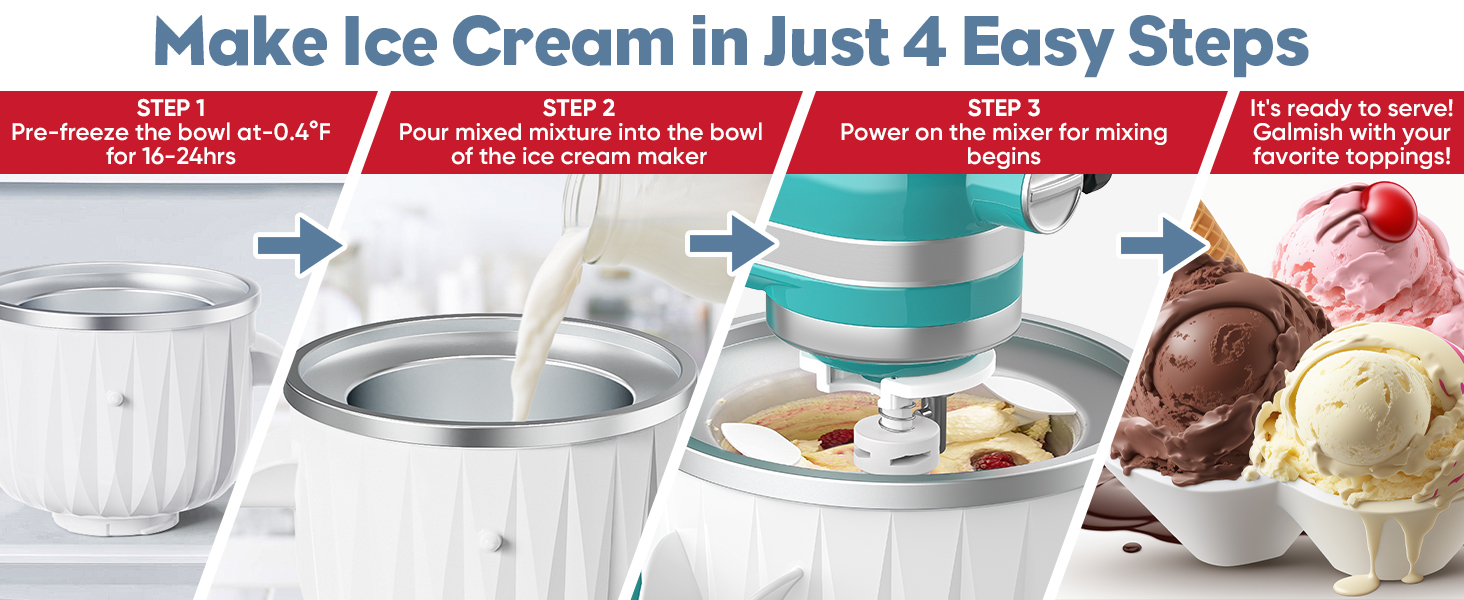 Make Ice Cream in Just 4 Easy Steps

STEP 1
Pre-freeze the bowl at-0.4°F for 16-24hrs

STEP 2
Pour mixed mixture into the bowl of the ice cream maker

STEP 3
Power on the mixer for mixing begins

It's ready to serve! Galmish with your favorite toppings!