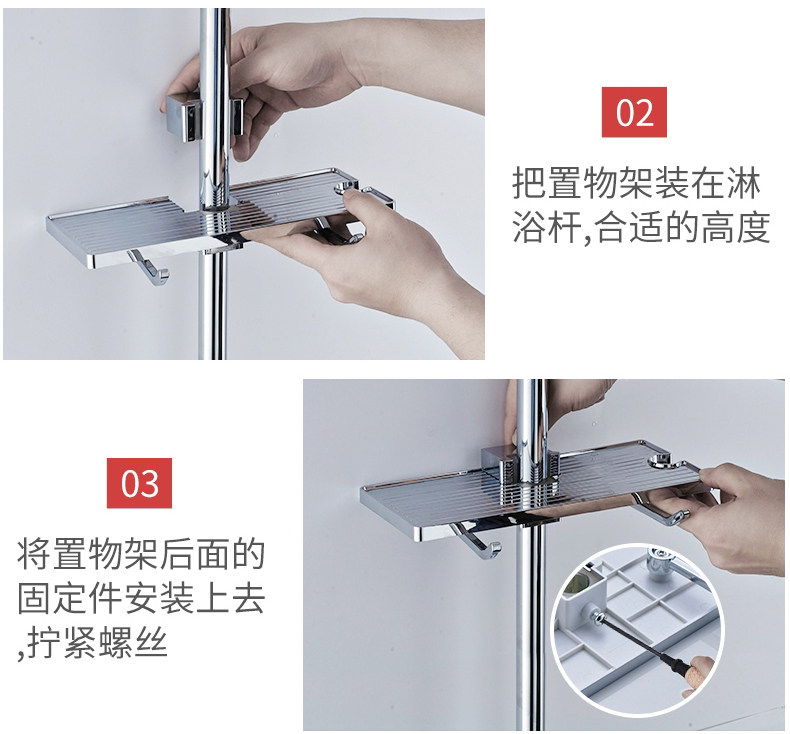 02

把置物架装在淋浴杆,合适的高度

03

将置物架后面的固定件安装上去,拧紧螺丝