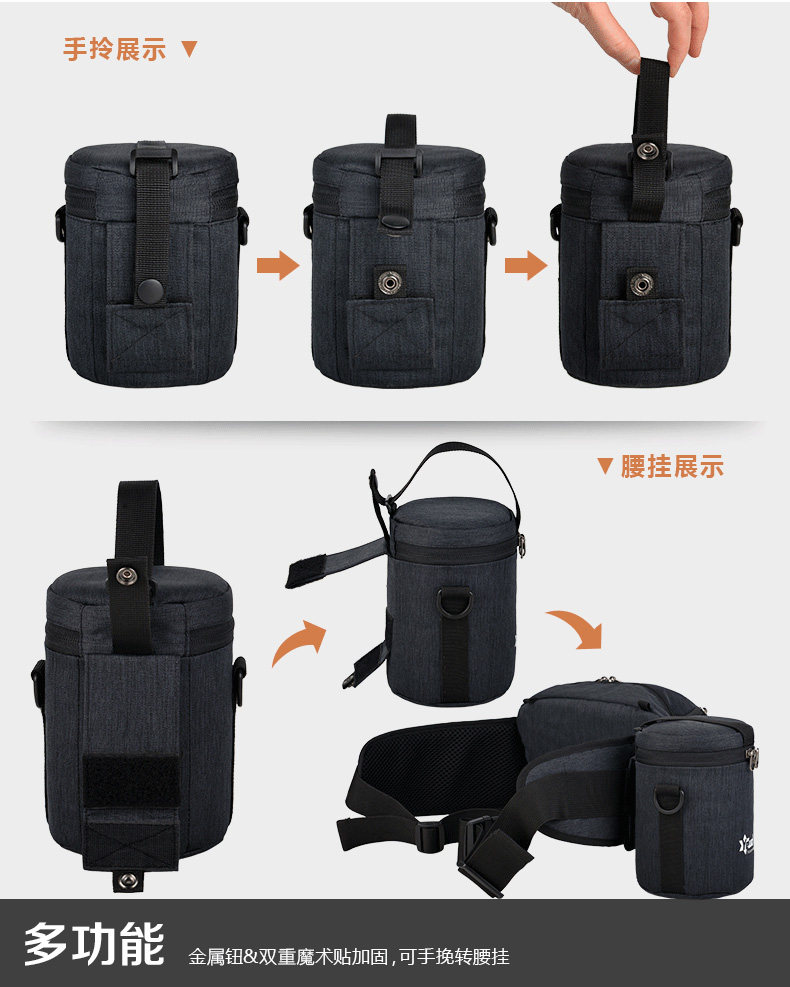 手拎展示 ▼

▼ 腰挂展示

多功能 金属钮&双重魔术贴加固，可手挽转腰挂