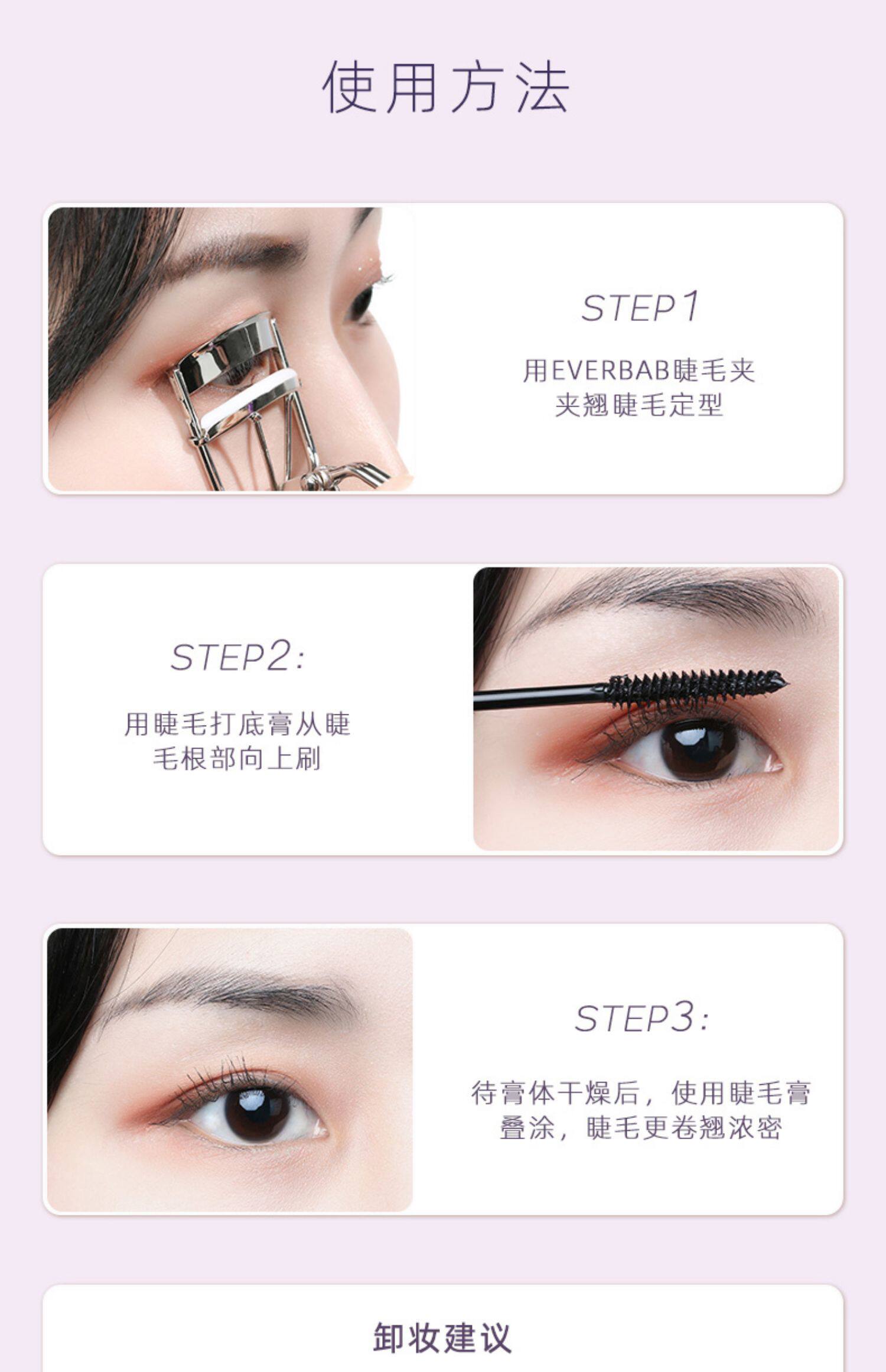 使用方法

STEP1

用EVERBAB睫毛夹夹翘睫毛定型

STEP2:

用睫毛打底膏从睫毛根部向上刷

STEP3:

待膏体干燥后，使用睫毛膏叠涂，睫毛更卷翘浓密

卸妆建议